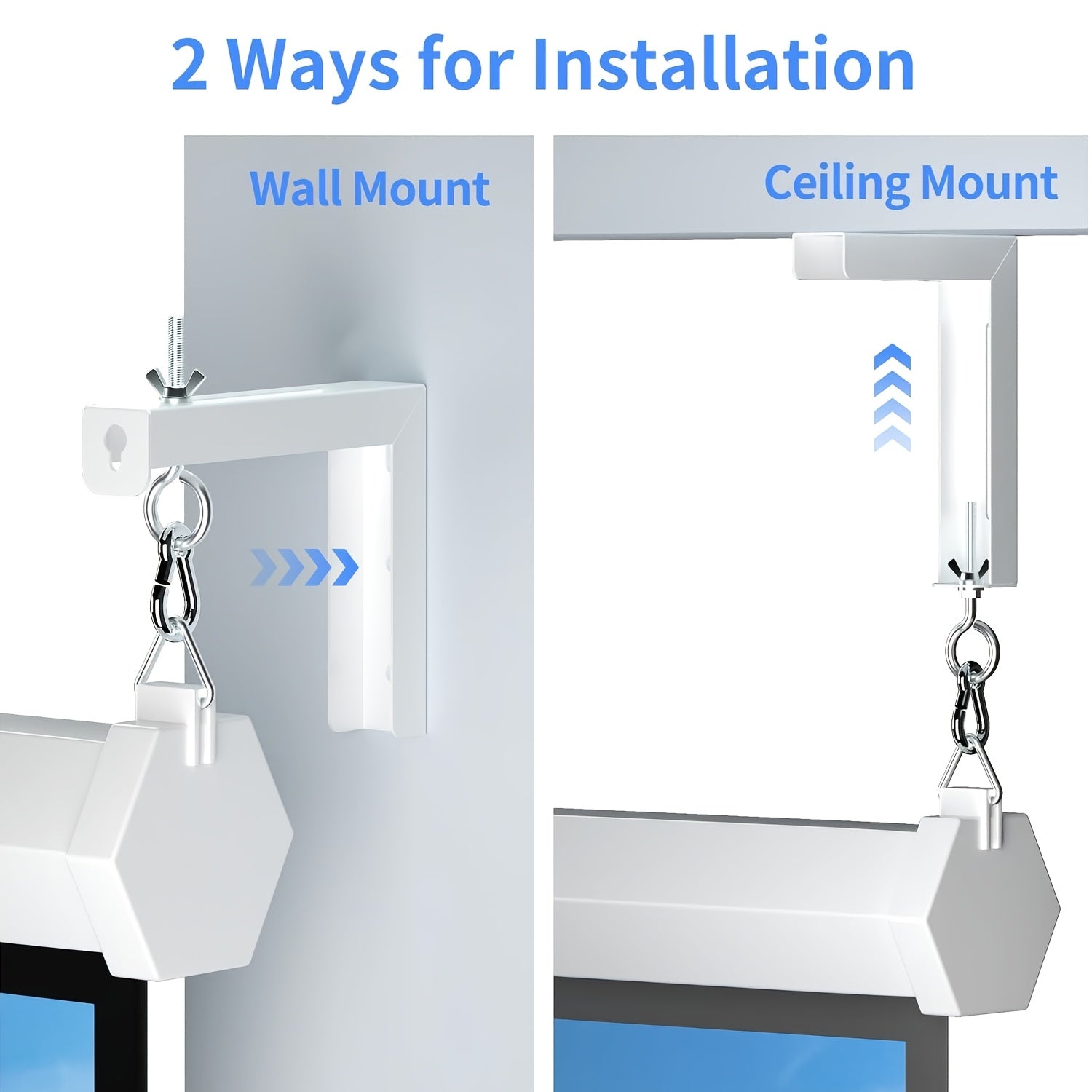 2 Ways for Installation

Wall Mount

Ceiling Mount