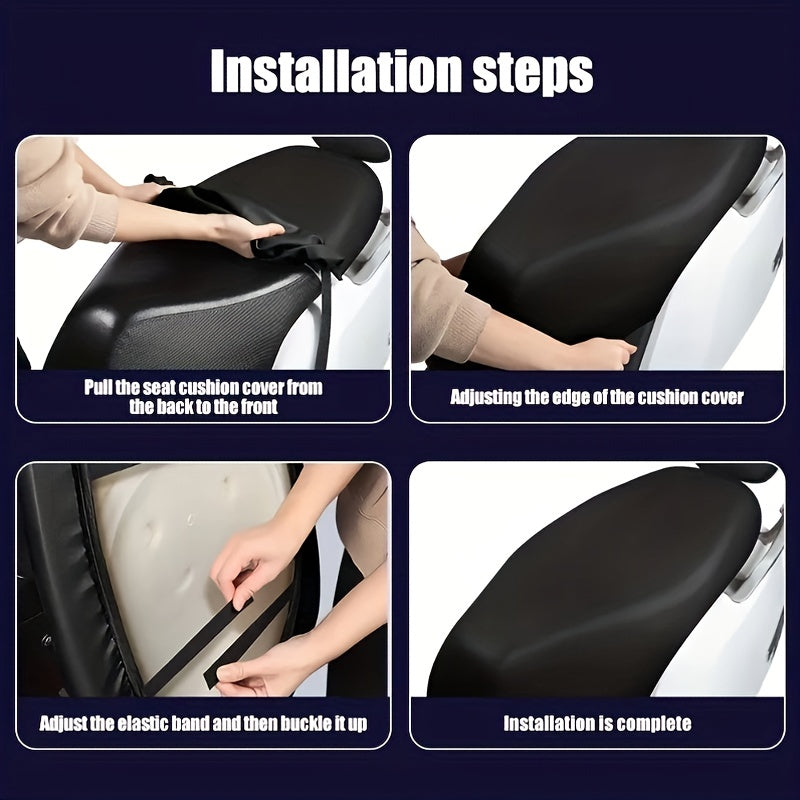 Installation steps

Pull the seat cushion cover from the back to the front

Adjusting the edge of the cushion cover

Adjust the elastic band and then buckle it up

Installation is complete