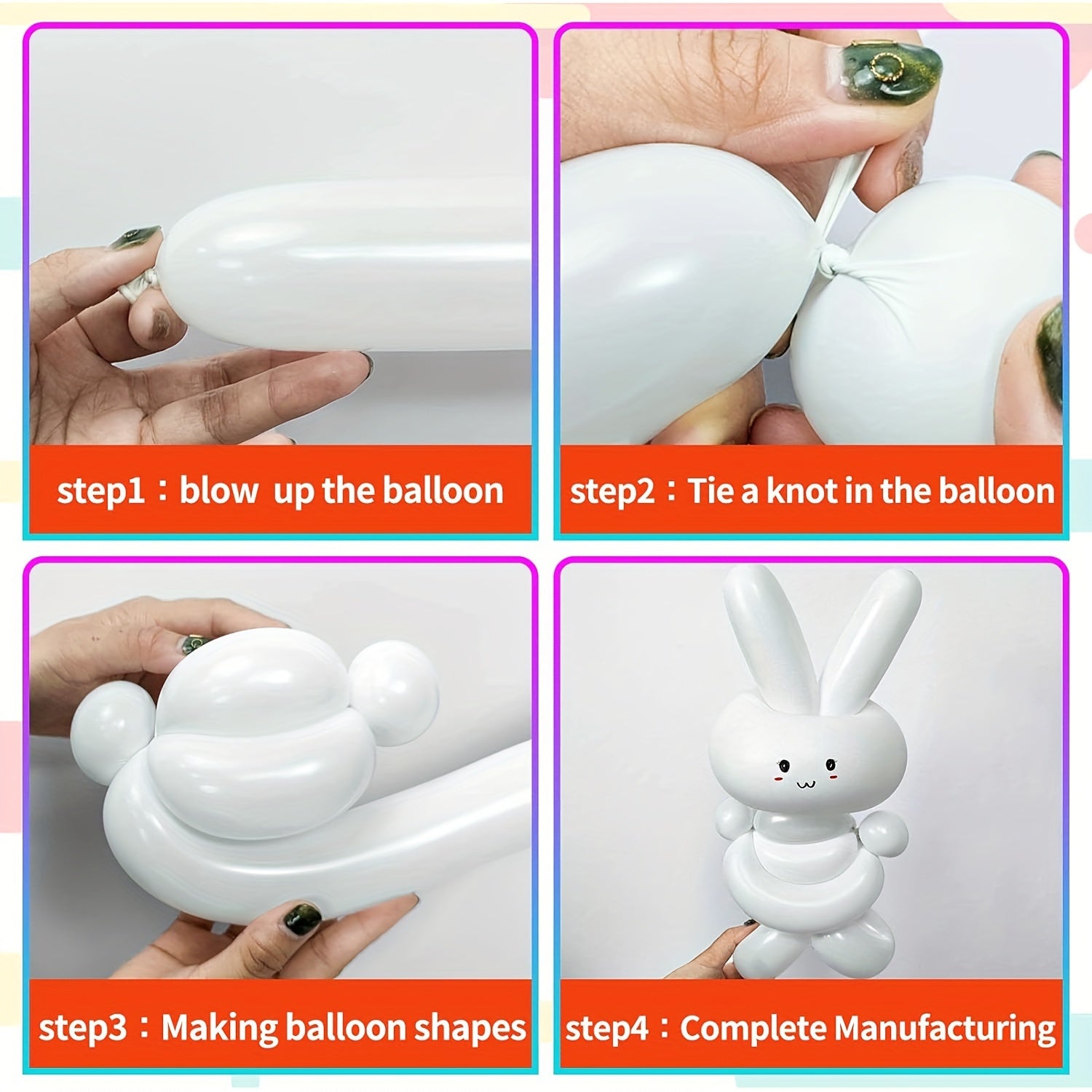 step1：blow  up the balloon

step2：Tie a knot in the balloon

step3：Making balloon shapes

step4：Complete Manufacturing