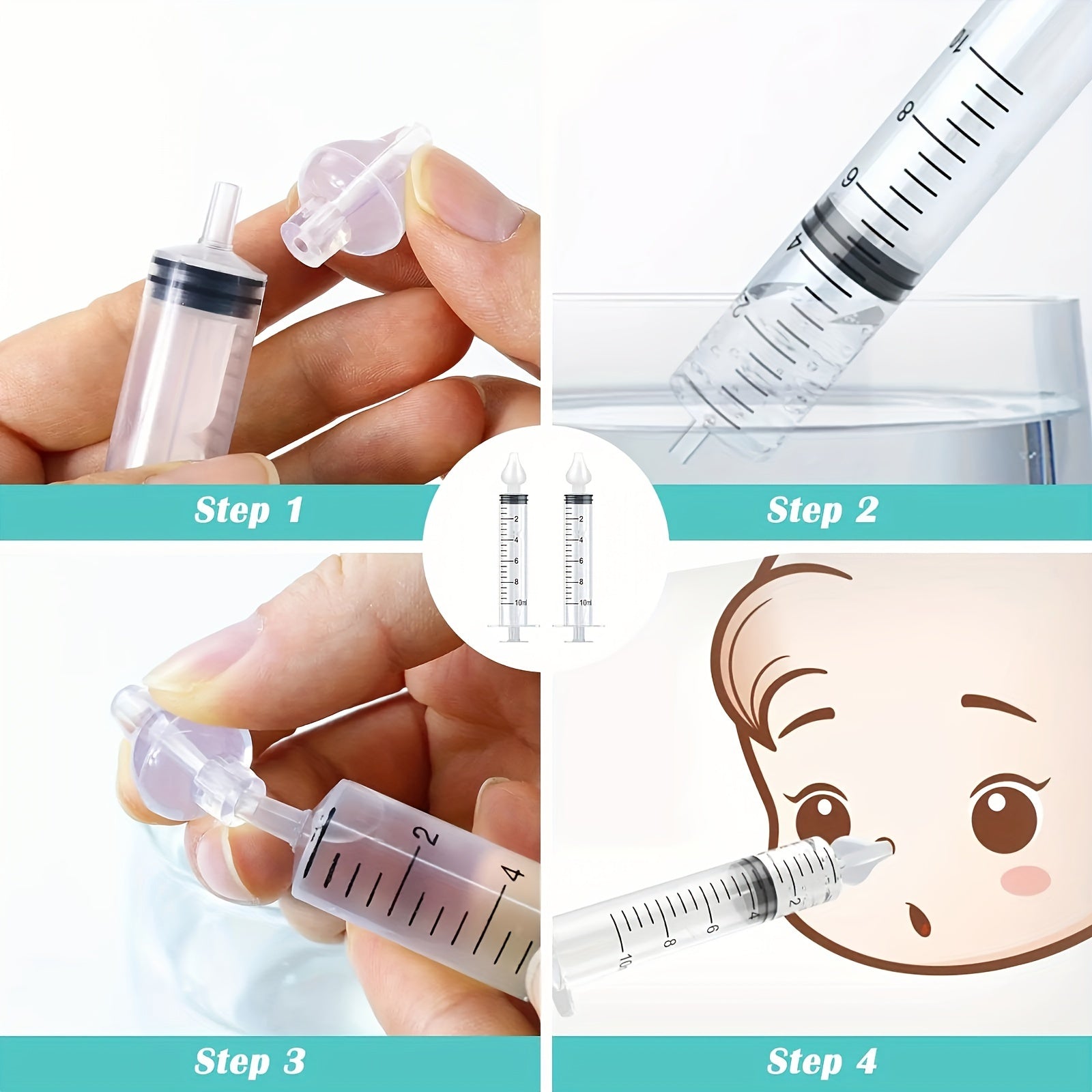 Step 1

Step 2

2
4
6
8
10ml

2
4
6
8
10ml

Step 3

Step 4