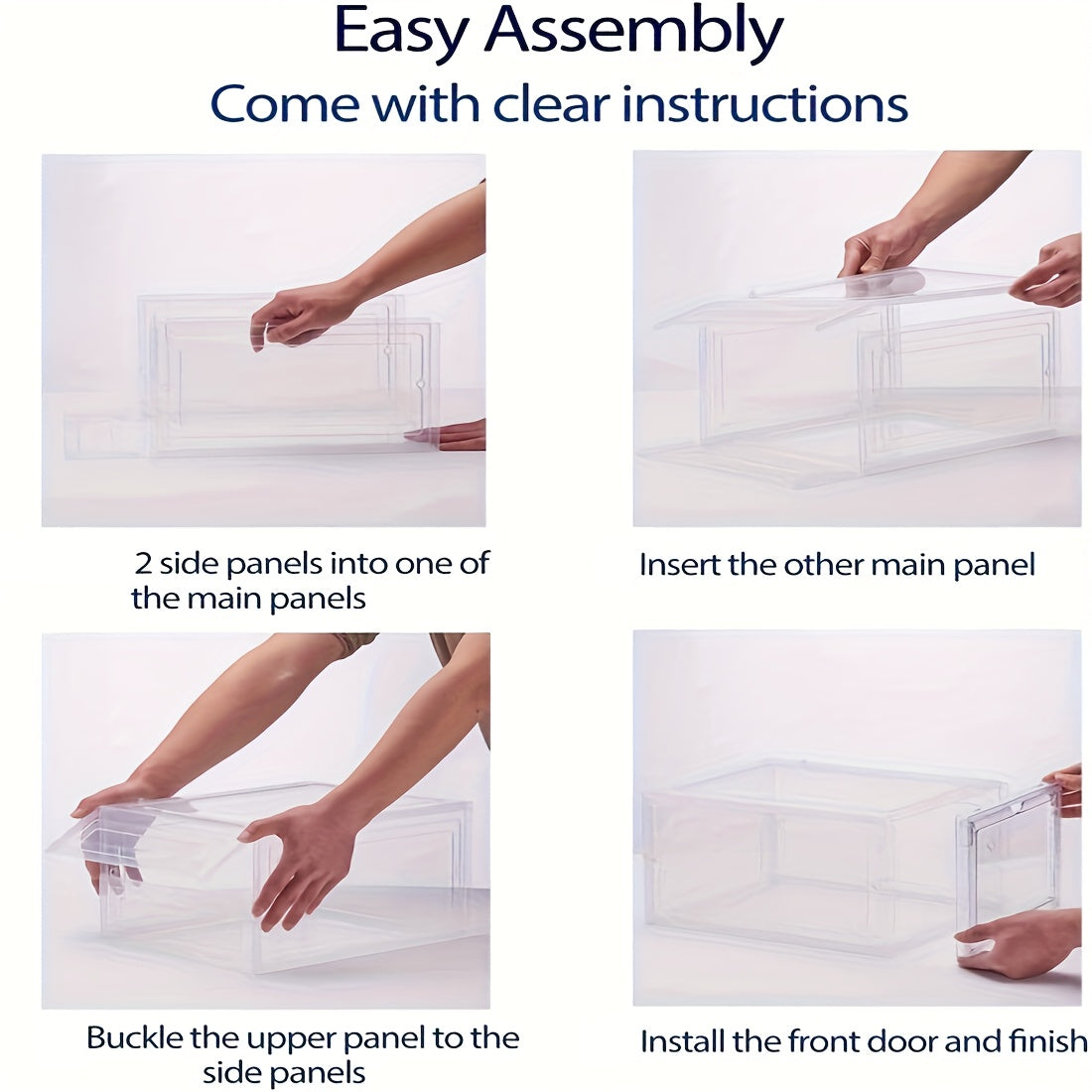 Easy Assembly
Come with clear instructions

2 side panels into one of the main panels

Insert the other main panel

Buckle the upper panel to the side panels

Install the front door and finish