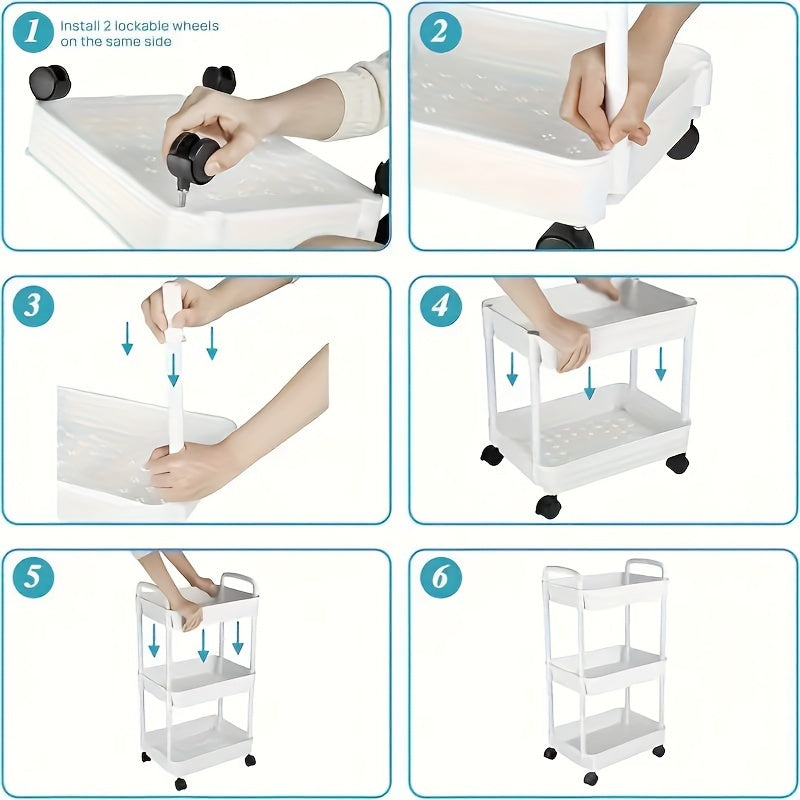 1 Install 2 lockable wheels on the same side

2

3

4

5

6