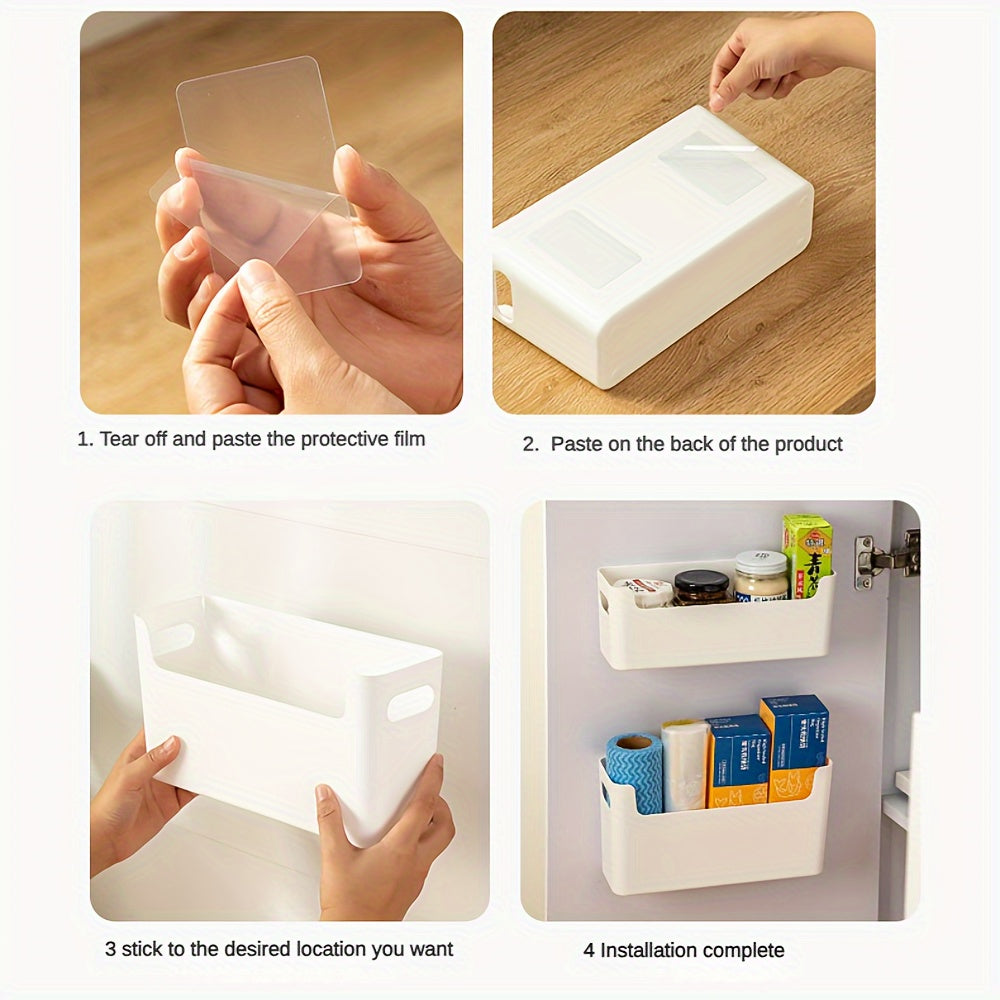 1. Tear off and paste the protective film

2. Paste on the back of the product

3 stick to the desired location you want

4 Installation complete