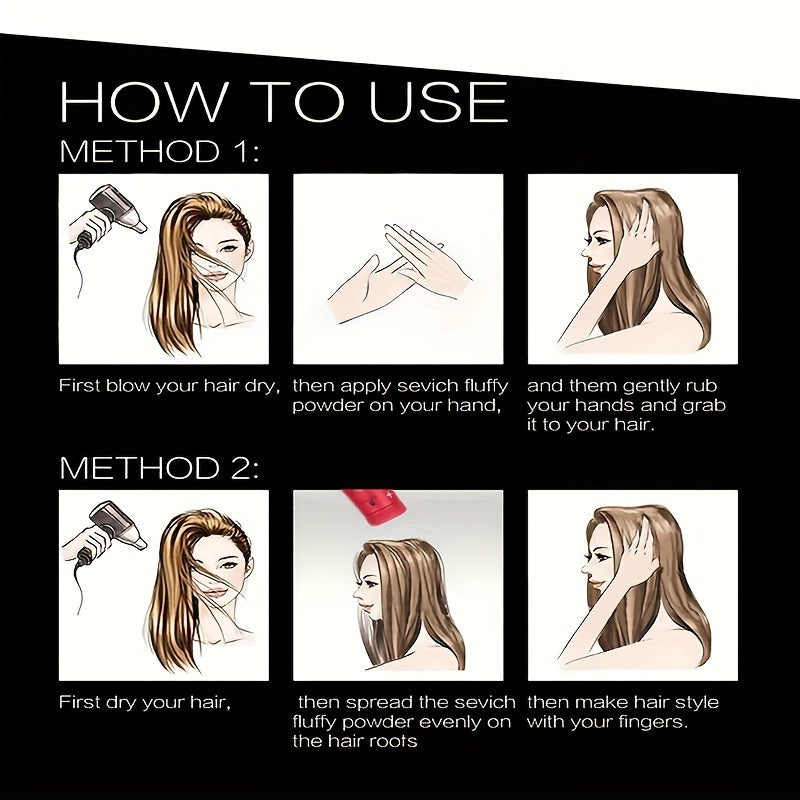 HOW TO USE

METHOD 1:

First blow your hair dry,

then apply sevich fluffy powder on your hand,

and them gently rub your hands and grab it to your hair.

METHOD 2:

First dry your hair,

then spread the sevich fluffy powder evenly on the hair roots

then make hair style with your fingers.