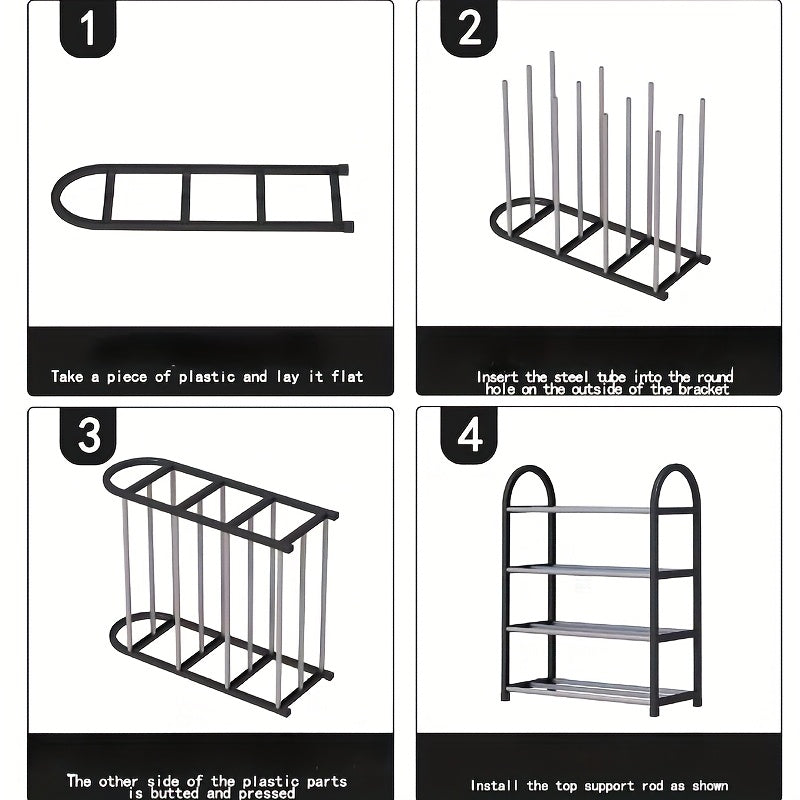 1

Take a piece of plastic and lay it flat

2

Insert the steel tube into the round hole on the outside of the bracket

3

The other side of the plastic parts is butted and pressed

4

Install the top support rod as shown