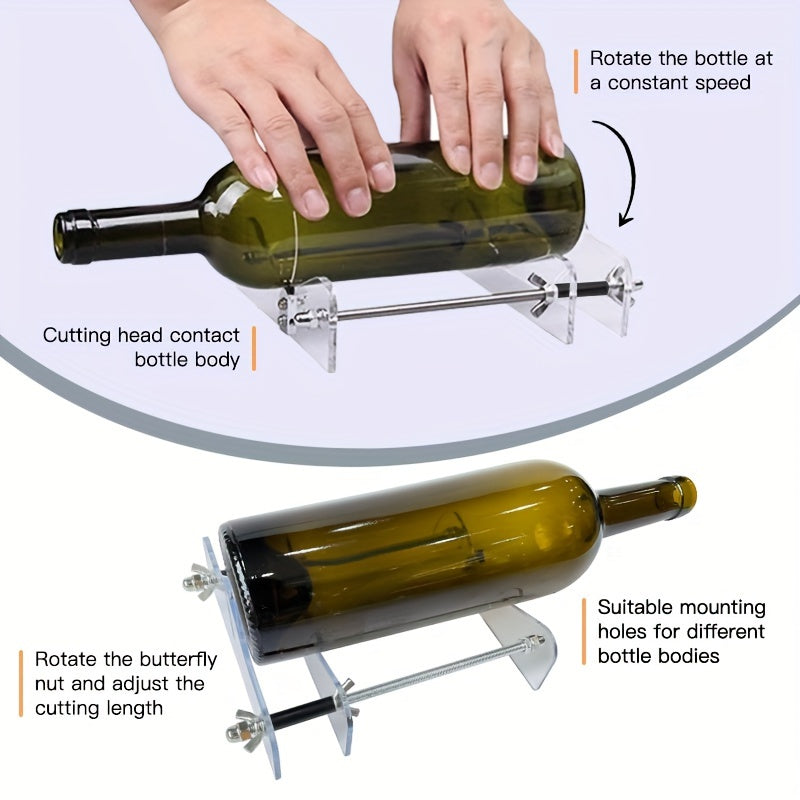 Rotate the bottle at a constant speed

Cutting head contact bottle body

Suitable mounting holes for different bottle bodies

Rotate the butterfly nut and adjust the cutting length