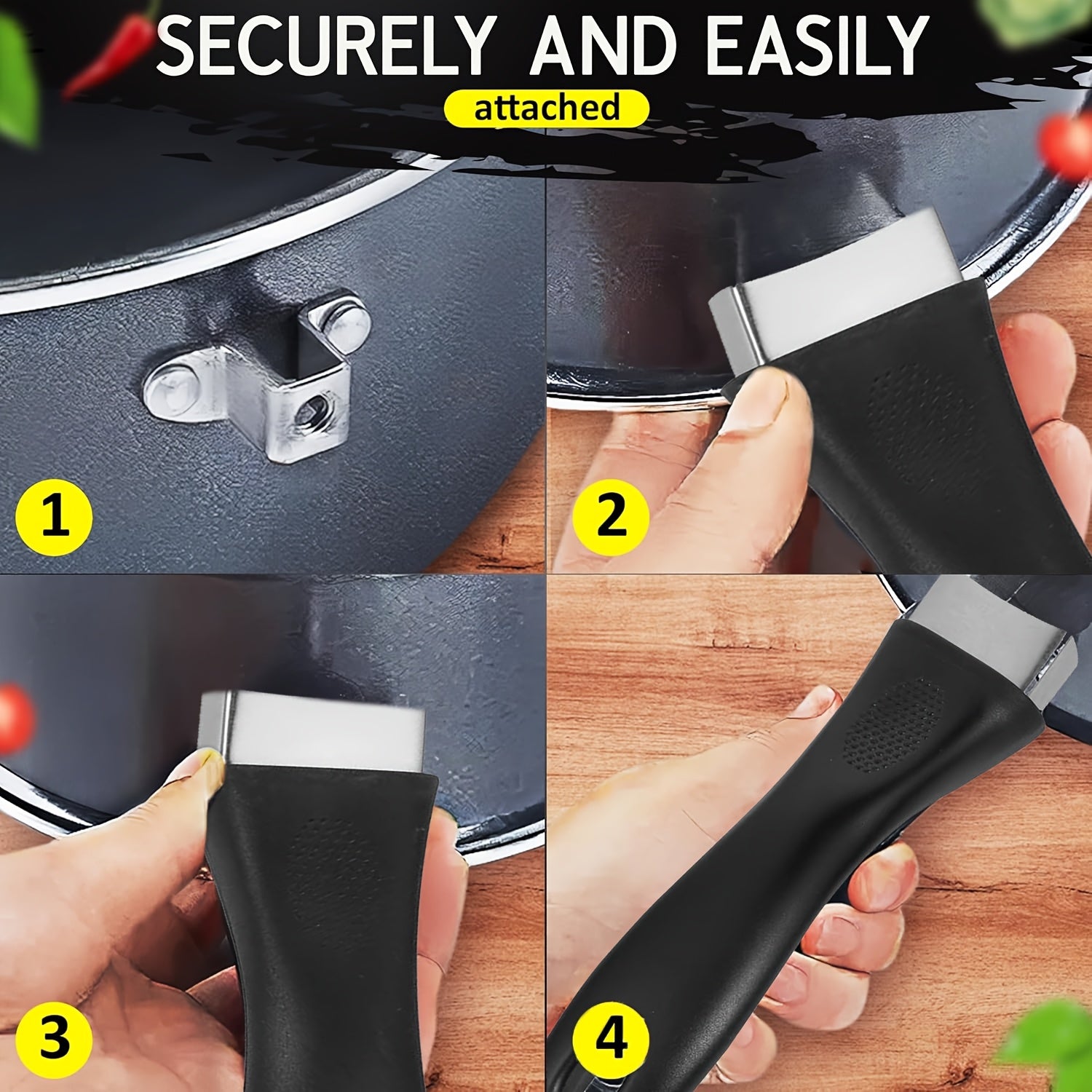 SECURELY AND EASILY

attached

1

2

3

4