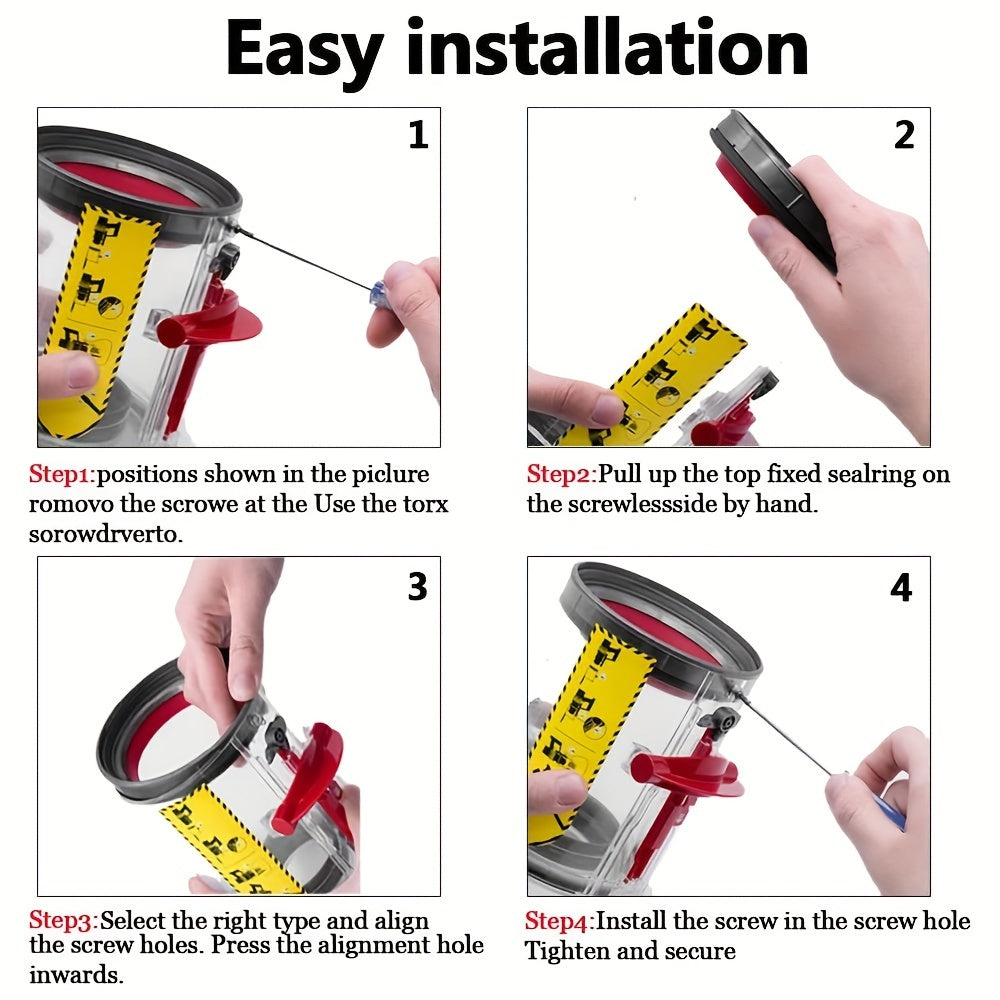 Easy installation

1

Step1:positions shown in the piclure romovo the scrowe at the Use the torx sorowdrverto.

2

Step2:Pull up the top fixed sealring on the screwlessside by hand.

3

Step3:Select the right type and align the screw holes. Press the alignment hole inwards.

4

Step4:Install the screw in the screw hole Tighten and secure