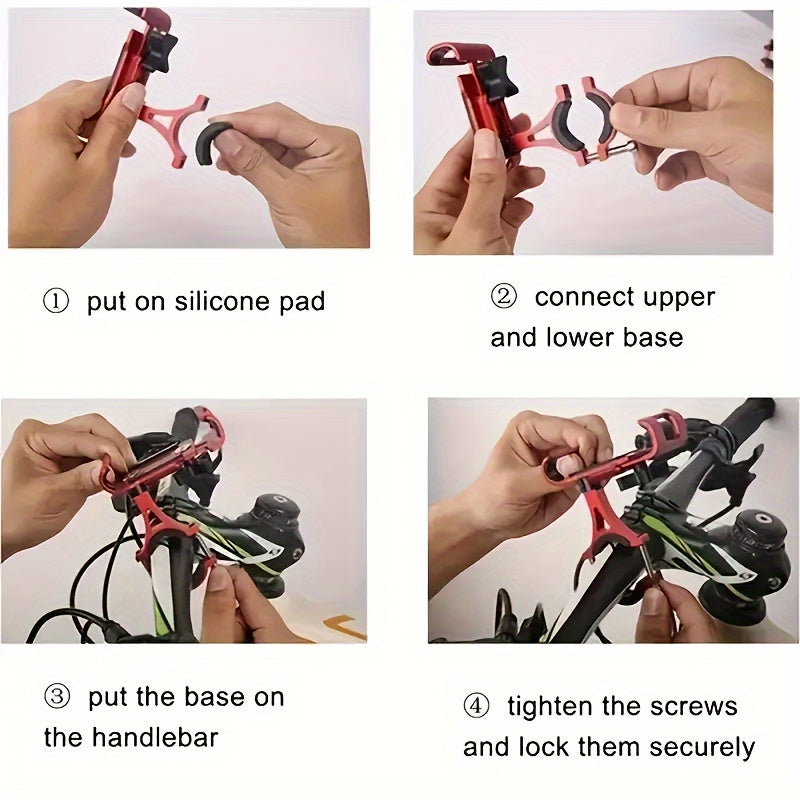 ① put on silicone pad

② connect upper and lower base

③ put the base on the handlebar

④ tighten the screws and lock them securely