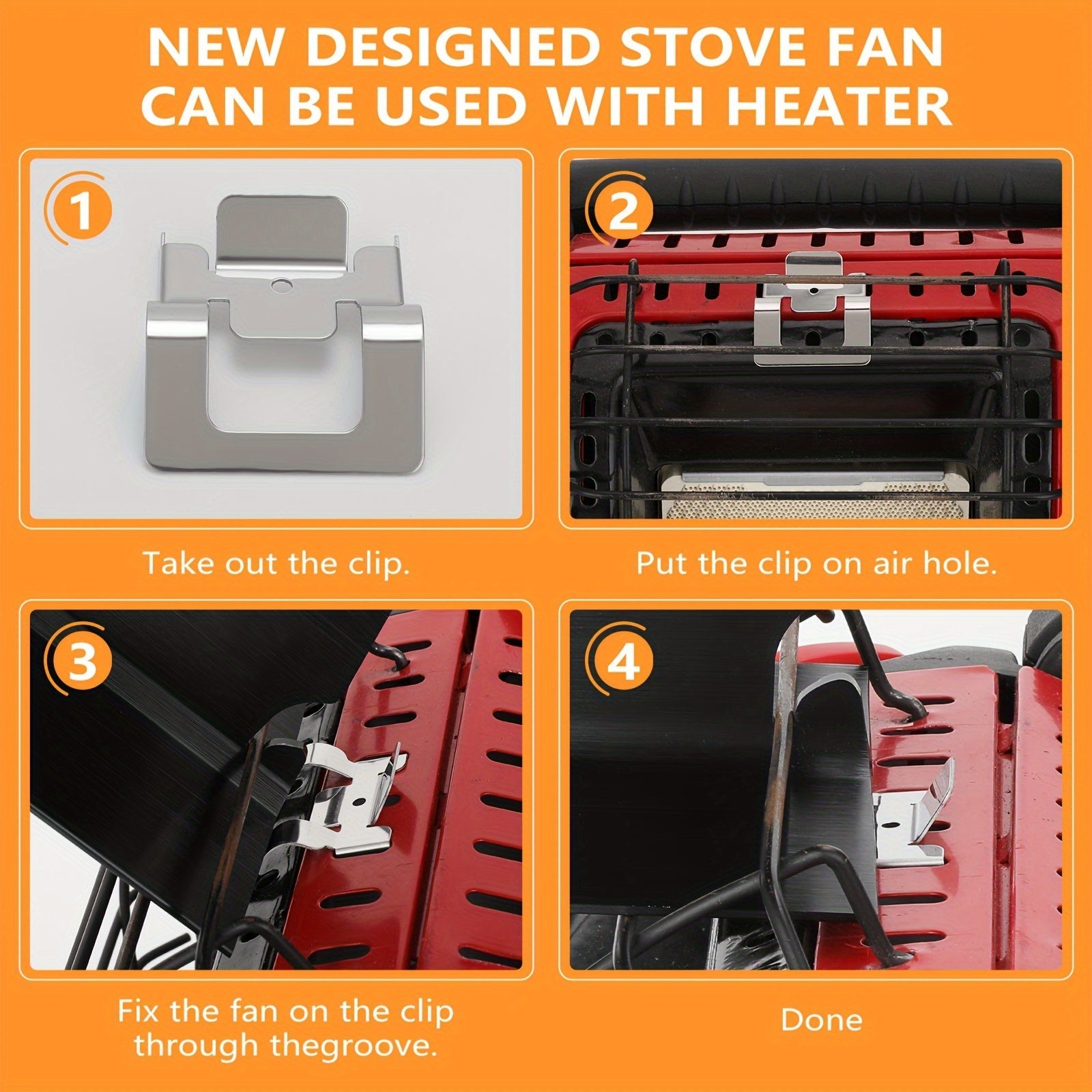 NEW DESIGNED STOVE FAN CAN BE USED WITH HEATER

1

Take out the clip.

2

Put the clip on air hole.

3

Fix the fan on the clip through thegroove.

4

Done