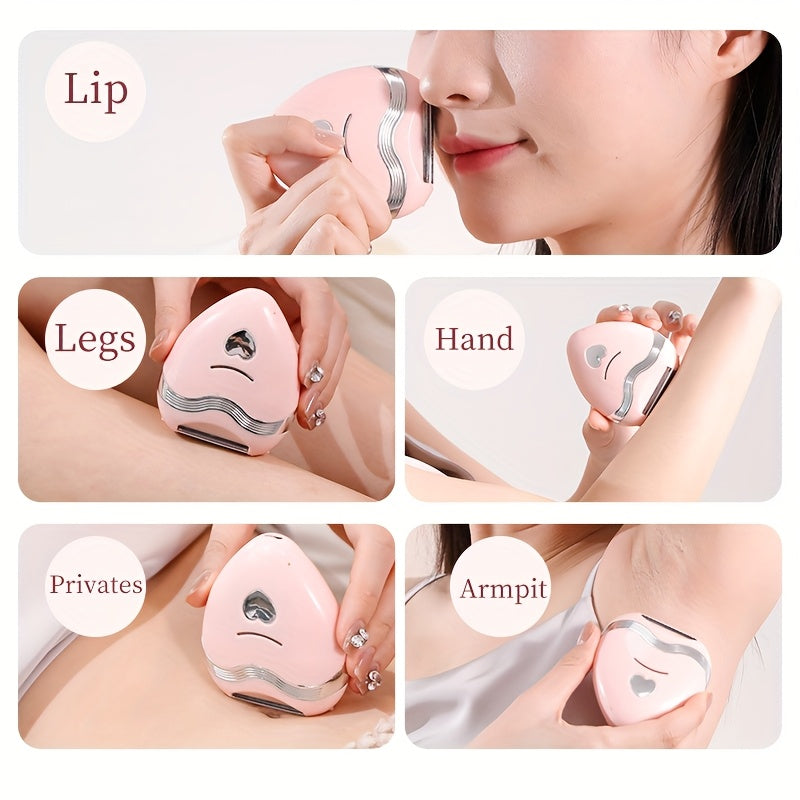 Lip

Legs

Hand

Privates

Armpit