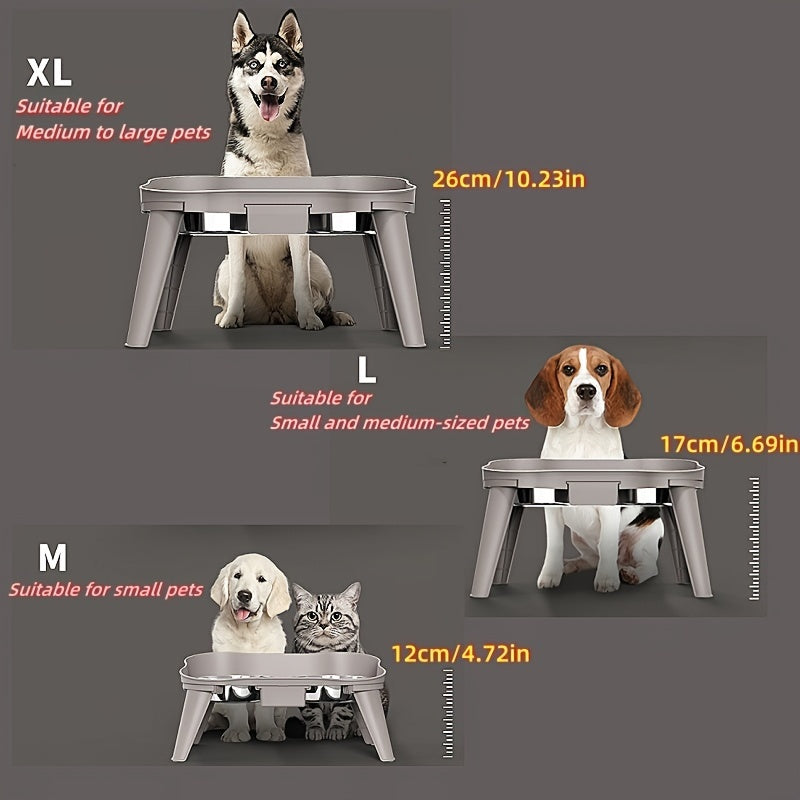 XL
Suitable for
Medium to large pets

26cm/10.23in

L
Suitable for
Small and medium-sized pets

17cm/6.69in

M
Suitable for small pets

12cm/4.72in