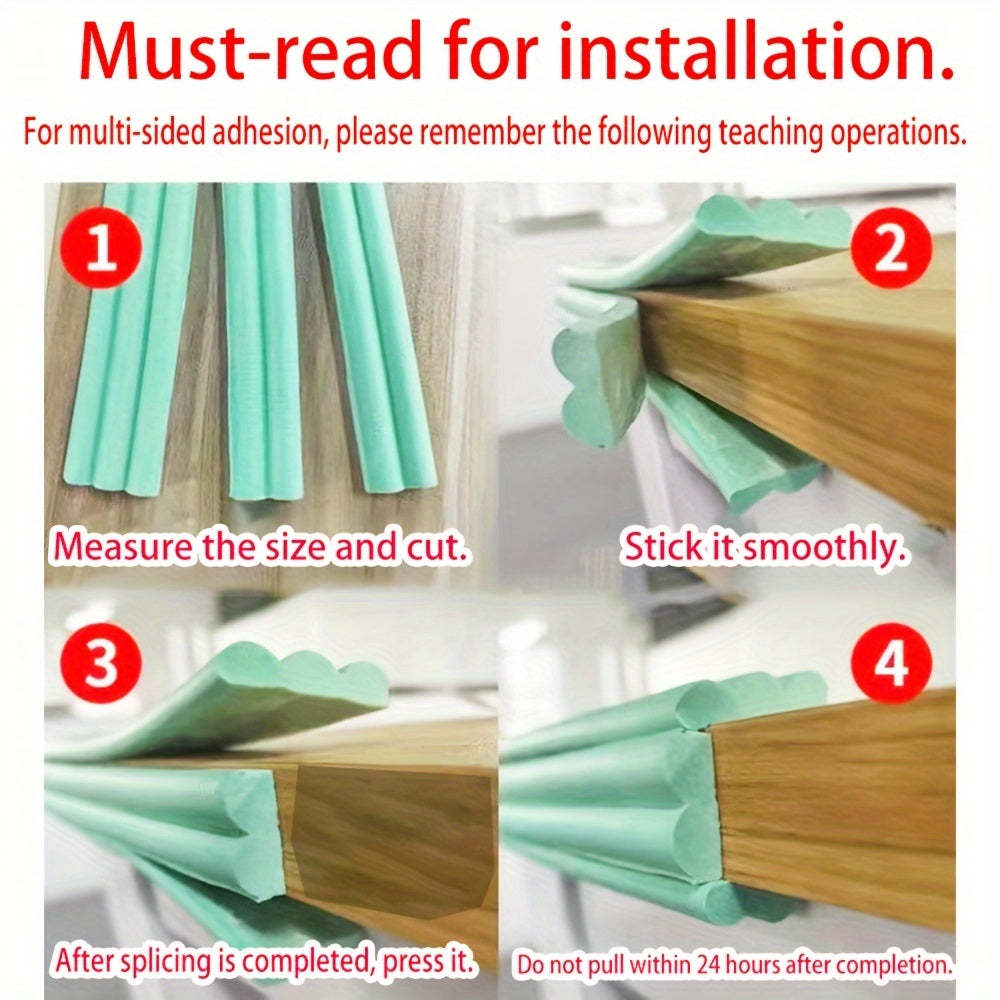 Must-read for installation.

For multi-sided adhesion, please remember the following teaching operations.

1

Measure the size and cut.

2

Stick it smoothly.

3

After splicing is completed, press it.

4

Do not pull within 24 hours after completion.