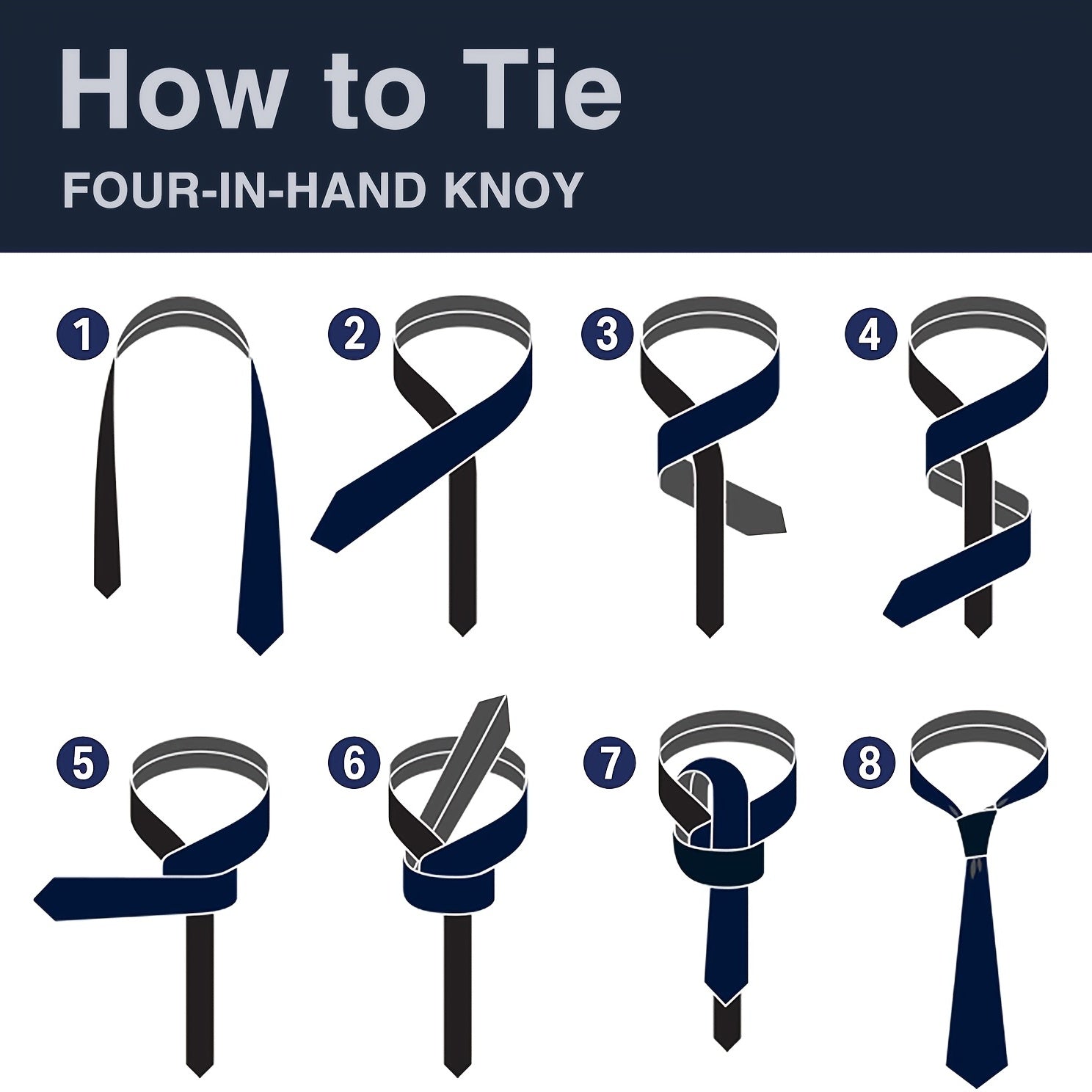 How to Tie
FOUR-IN-HAND KNOY

1
2
3
4
5
6
7
8