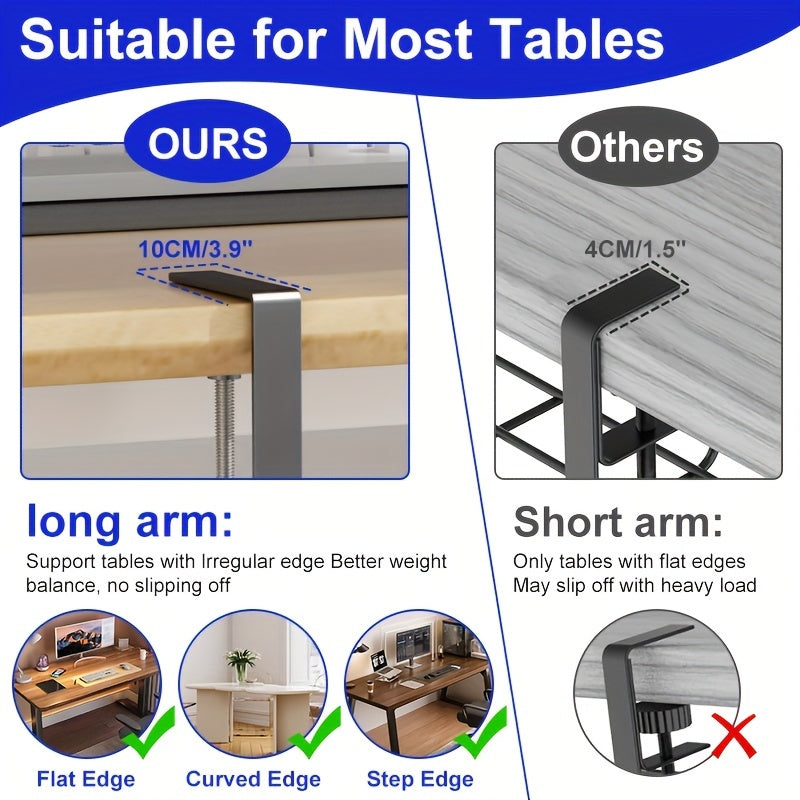 Suitable for Most Tables

OURS

10CM/3.9"

long arm:

Support tables with Irregular edge Better weight balance, no slipping off

Flat Edge

Curved Edge

Step Edge

Others

4CM/1.5"

Short arm:

Only tables with flat edges
May slip off with heavy load