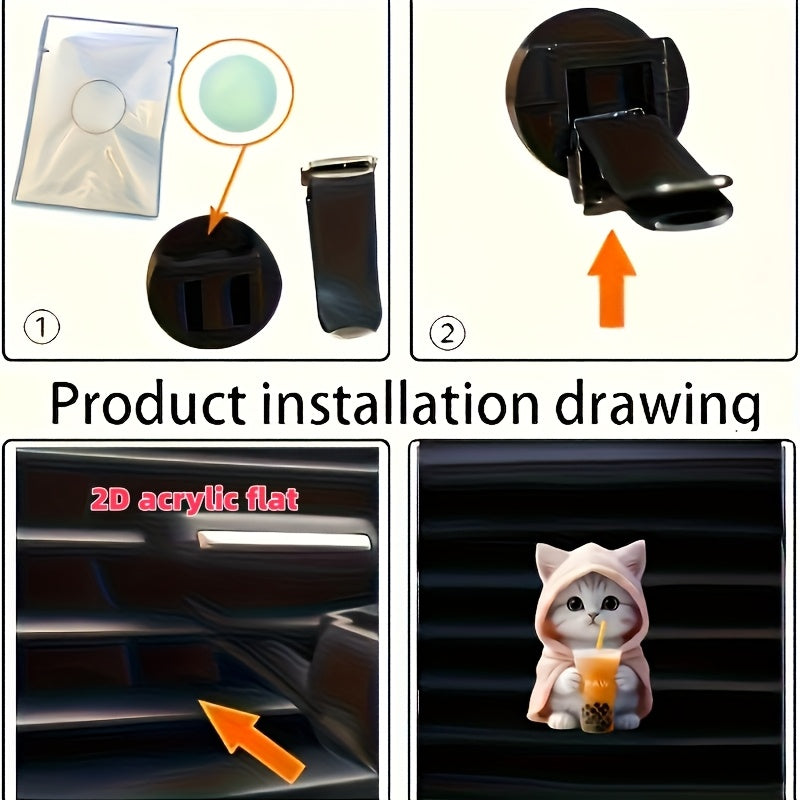 ①

②

Product installation drawing

2D acrylic flat