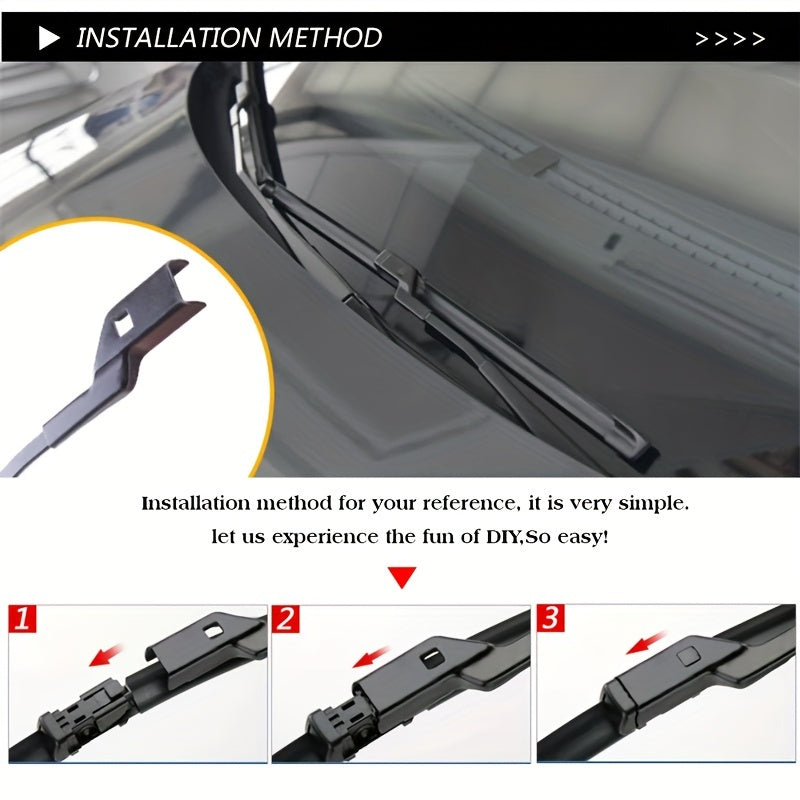 INSTALLATION METHOD >>>>

Installation method for your reference, it is very simple. let us experience the fun of DIY,So easy!

1

2

3