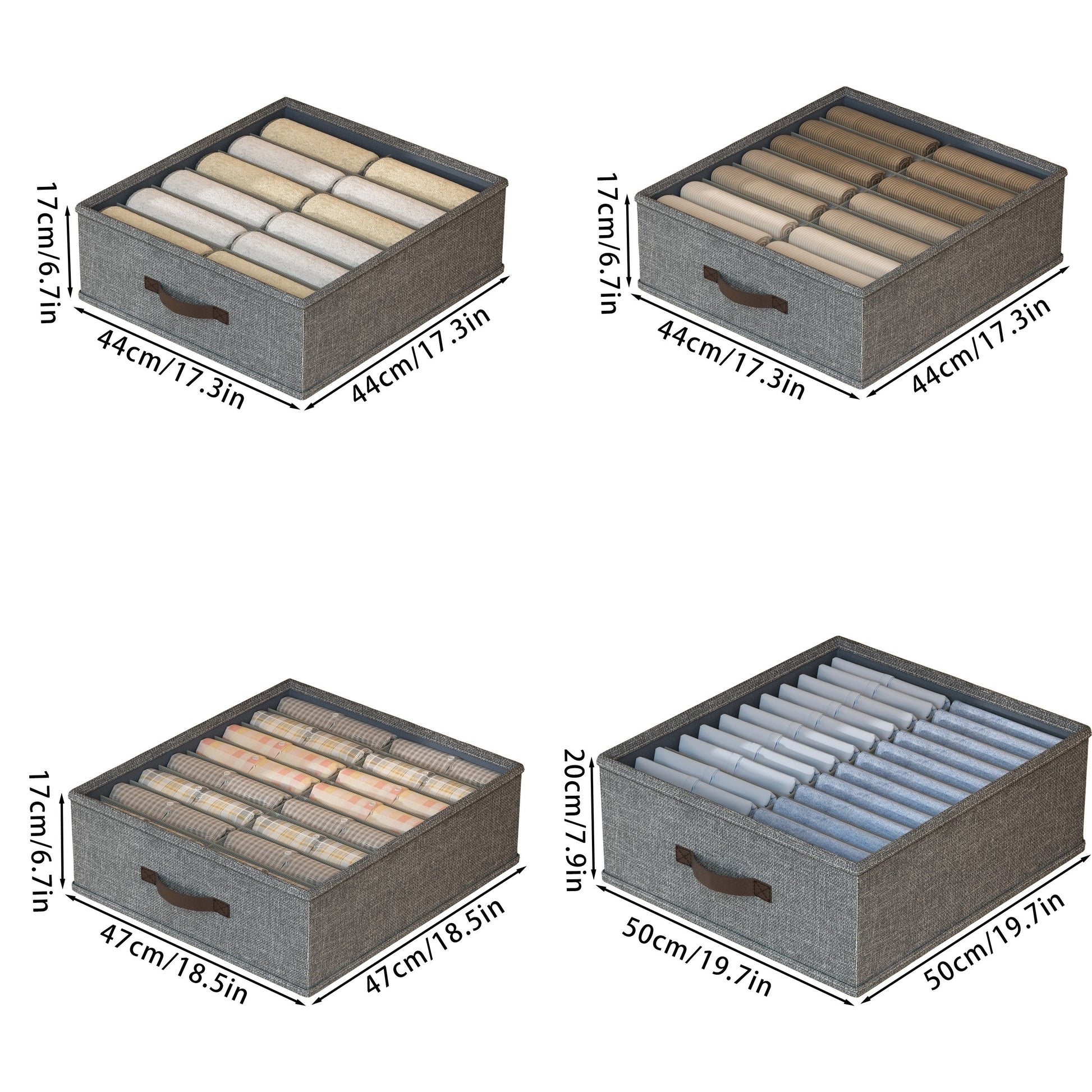 17cm/6.7in
44cm/17.3in
44cm/17.3in

17cm/6.7in
44cm/17.3in
44cm/17.3in

17cm/6.7in
47cm/18.5in
47cm/18.5in

20cm/7.9in
50cm/19.7in
50cm/19.7in