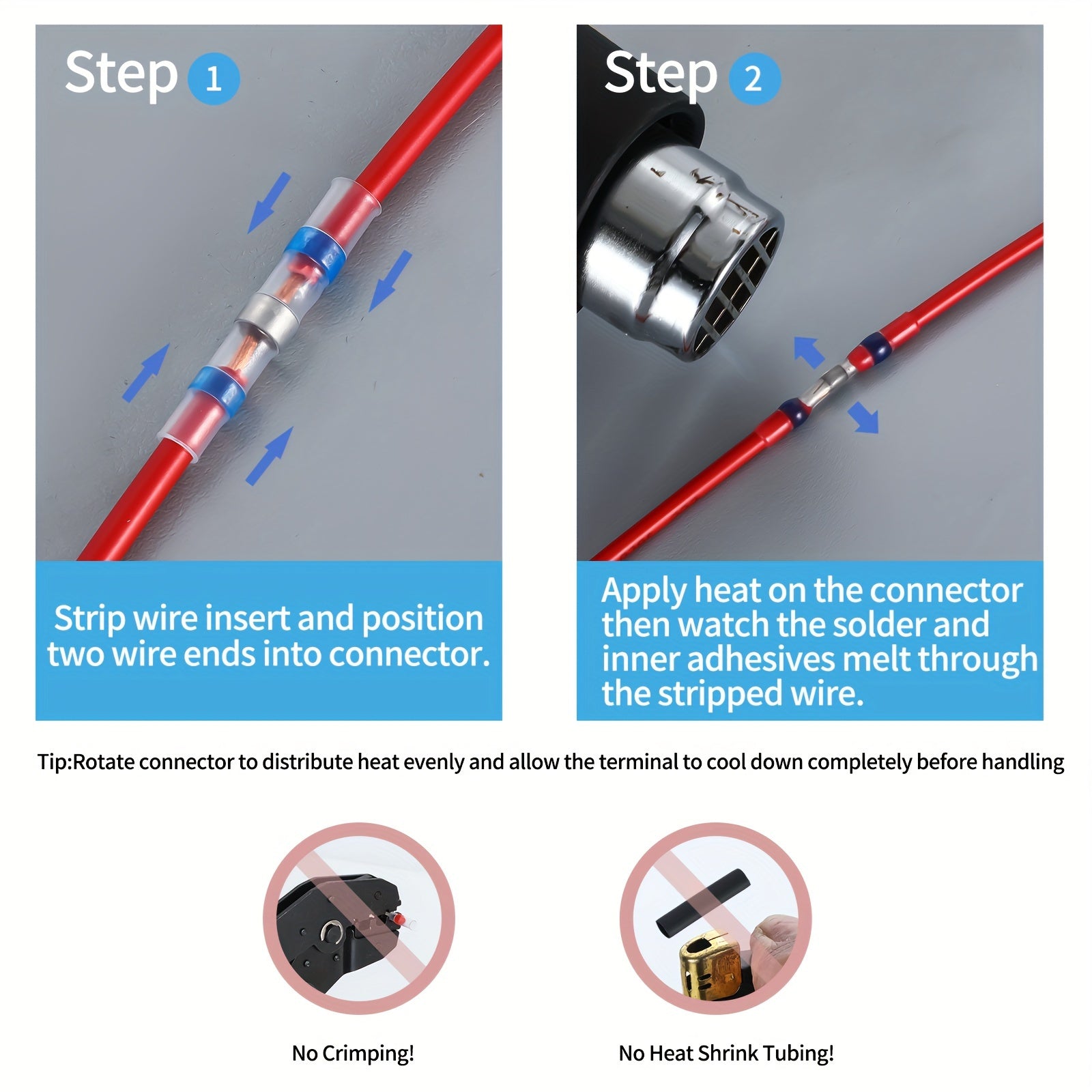 Step 1

Strip wire insert and position two wire ends into connector.

Step 2

Apply heat on the connector then watch the solder and inner adhesives melt through the stripped wire.

Tip:Rotate connector to distribute heat evenly and allow the terminal to cool down completely before handling

No Crimping!

No Heat Shrink Tubing!