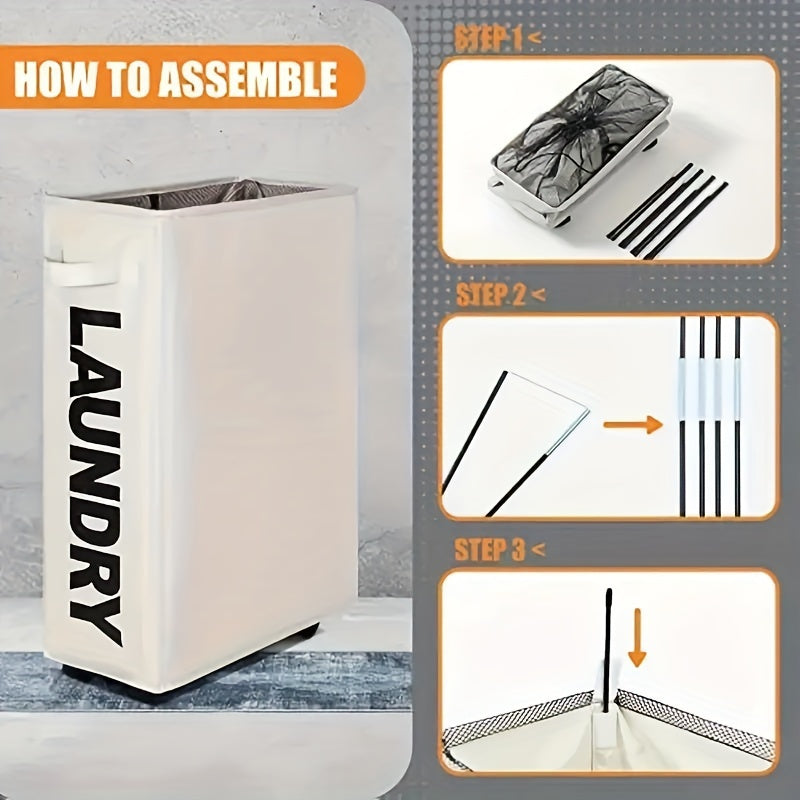 HOW TO ASSEMBLE

LAUNDRY

STEP 1 <

STEP 2 <

STEP 3 <