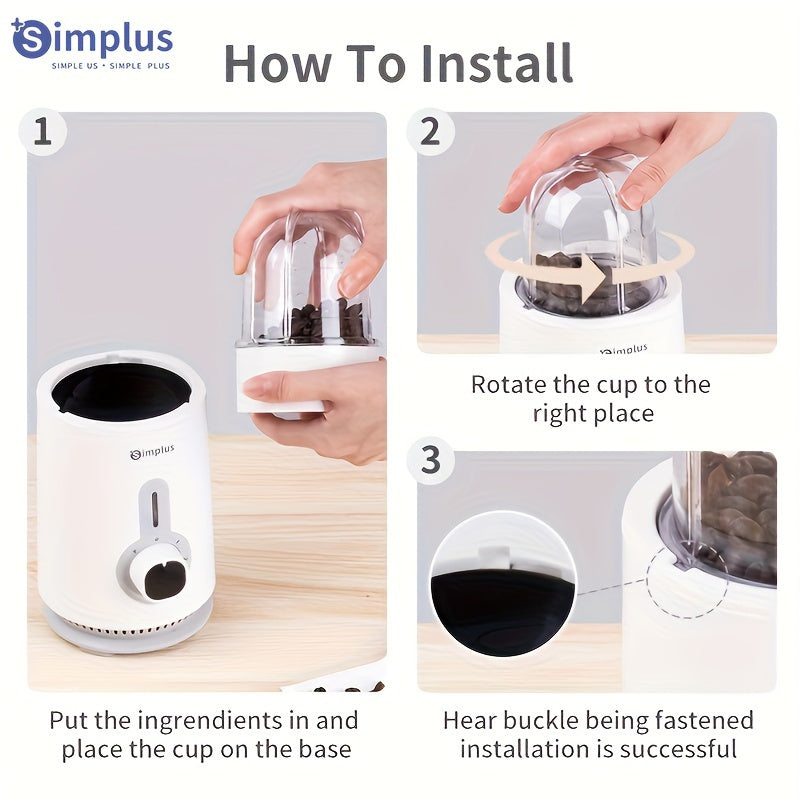 Simplus
SIMPLE US · SIMPLE PLUS

How To Install

1

Simplus

Put the ingrendients in and place the cup on the base

2

Simplus

Rotate the cup to the right place

3

Hear buckle being fastened installation is successful