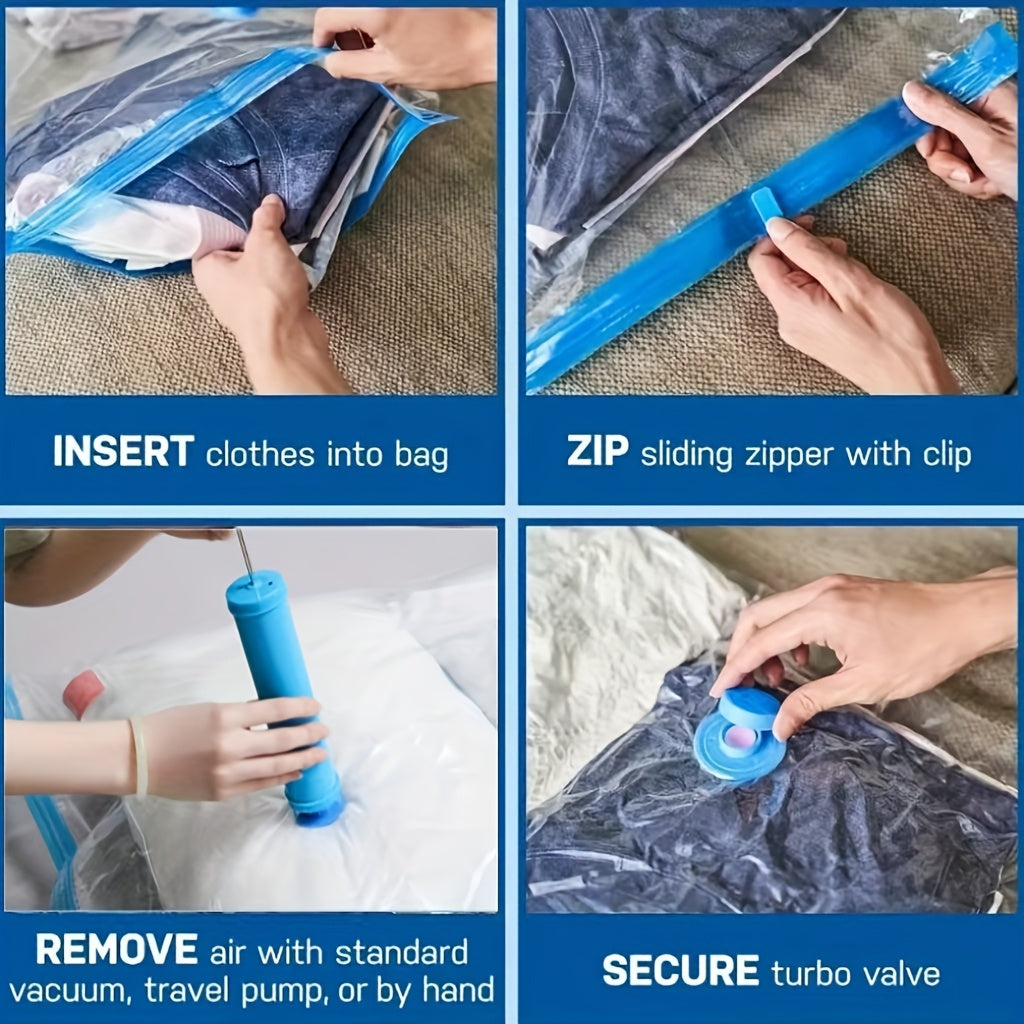 INSERT clothes into bag

ZIP sliding zipper with clip

REMOVE air with standard vacuum, travel pump, or by hand

SECURE turbo valve