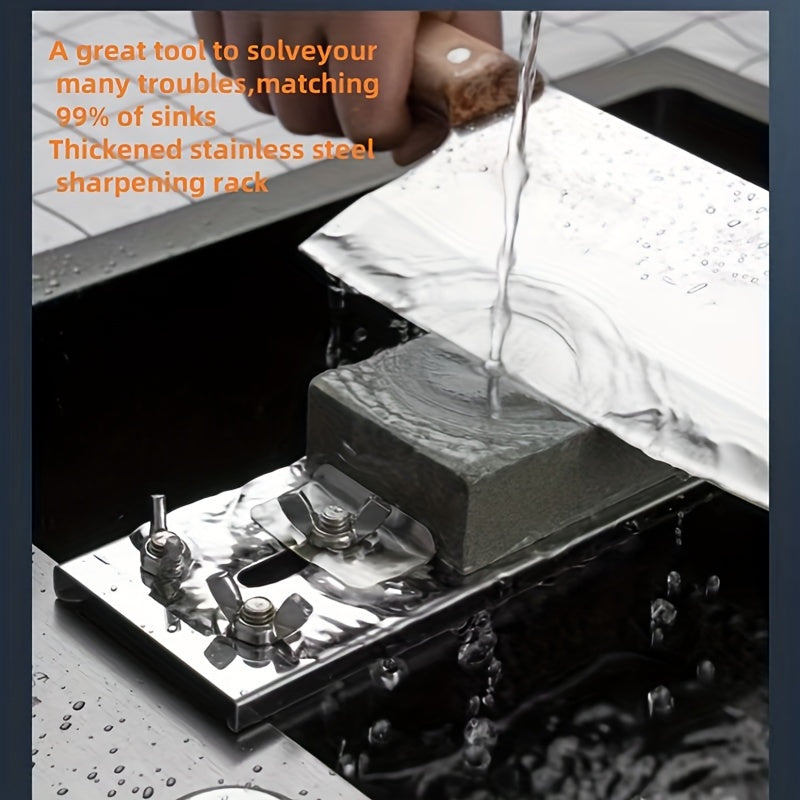 A great tool to solveyour many troubles,matching 99% of sinks
Thickened stainless steel sharpening rack