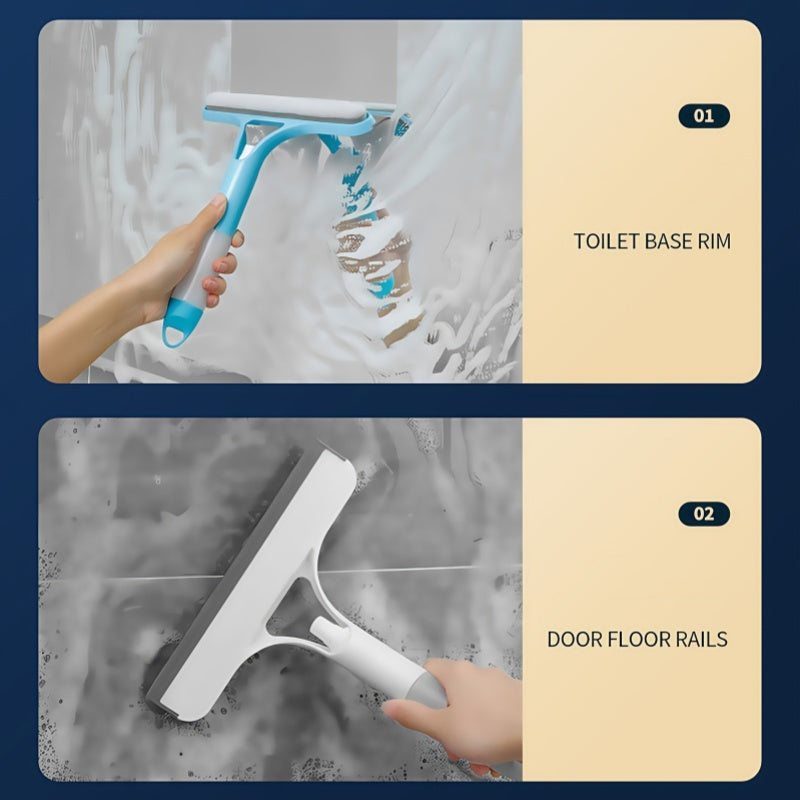 01

TOILET BASE RIM

02

DOOR FLOOR RAILS