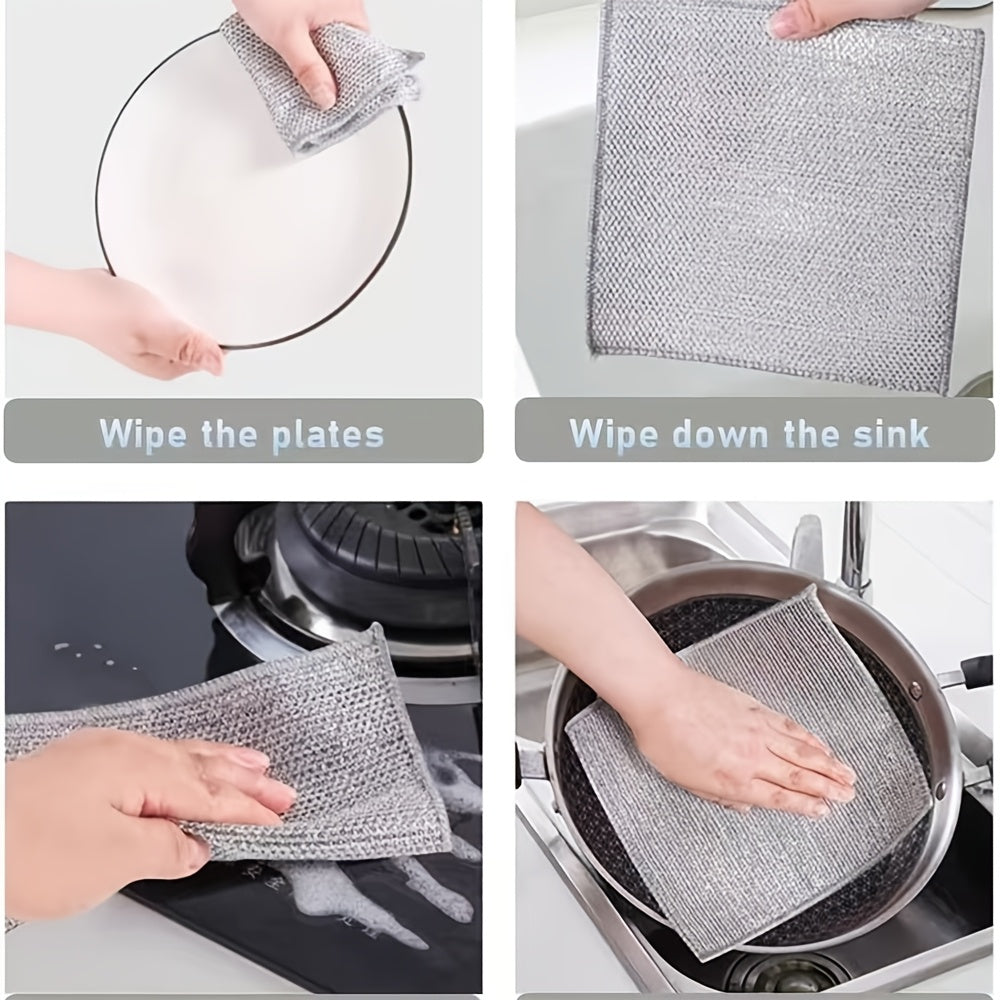 Wipe the plates

Wipe down the sink