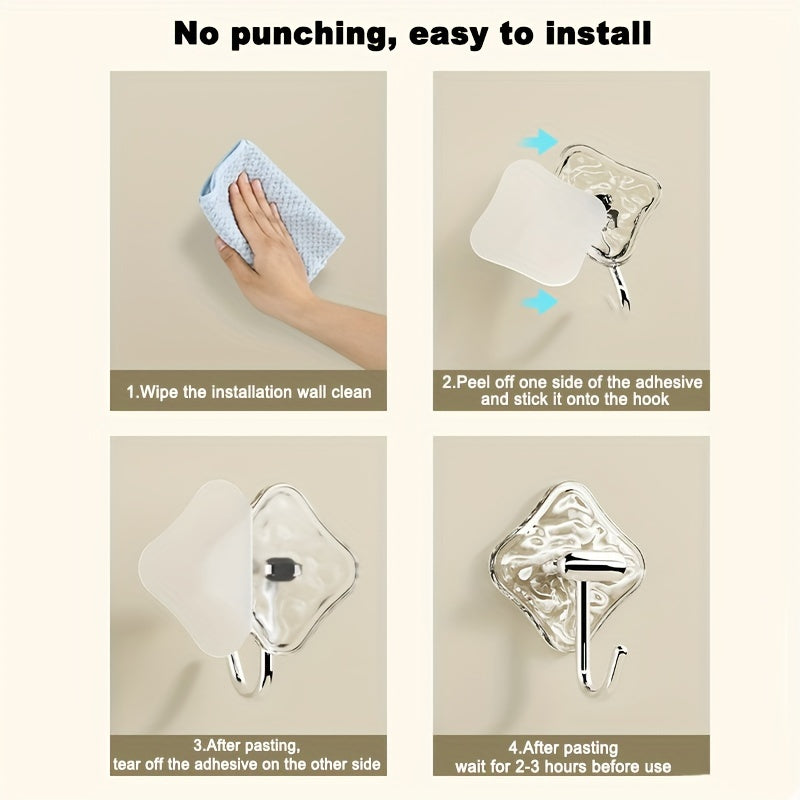 No punching, easy to install

1.Wipe the installation wall clean

2.Peel off one side of the adhesive and stick it onto the hook

3.After pasting, tear off the adhesive on the other side

4.After pasting wait for 2-3 hours before use