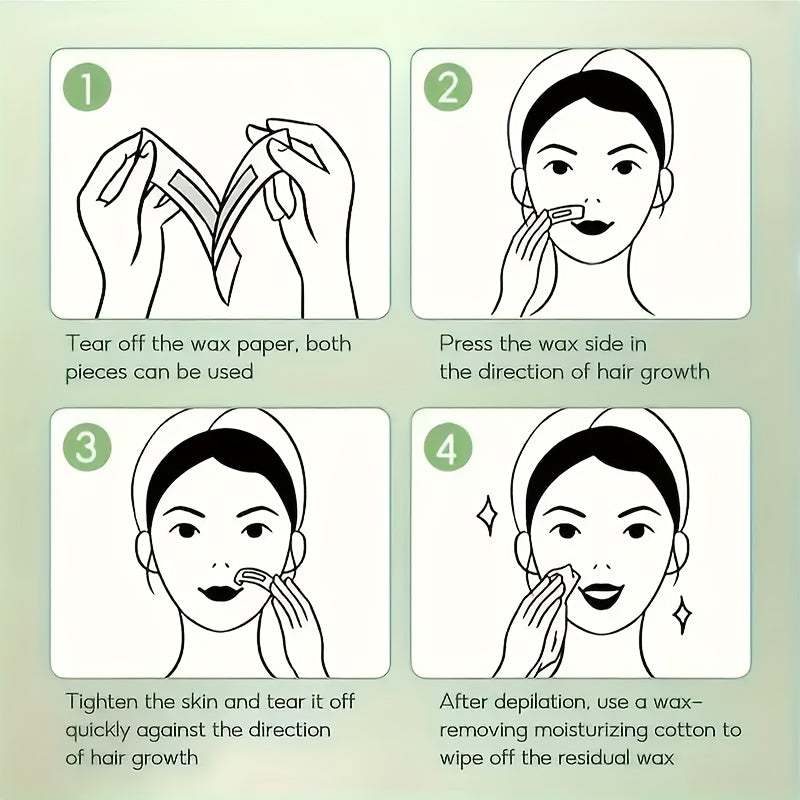 1

Tear off the wax paper, both pieces can be used

2

Press the wax side in the direction of hair growth

3

Tighten the skin and tear it off quickly against the direction of hair growth

4

After depilation, use a wax-removing moisturizing cotton to wipe off the residual wax