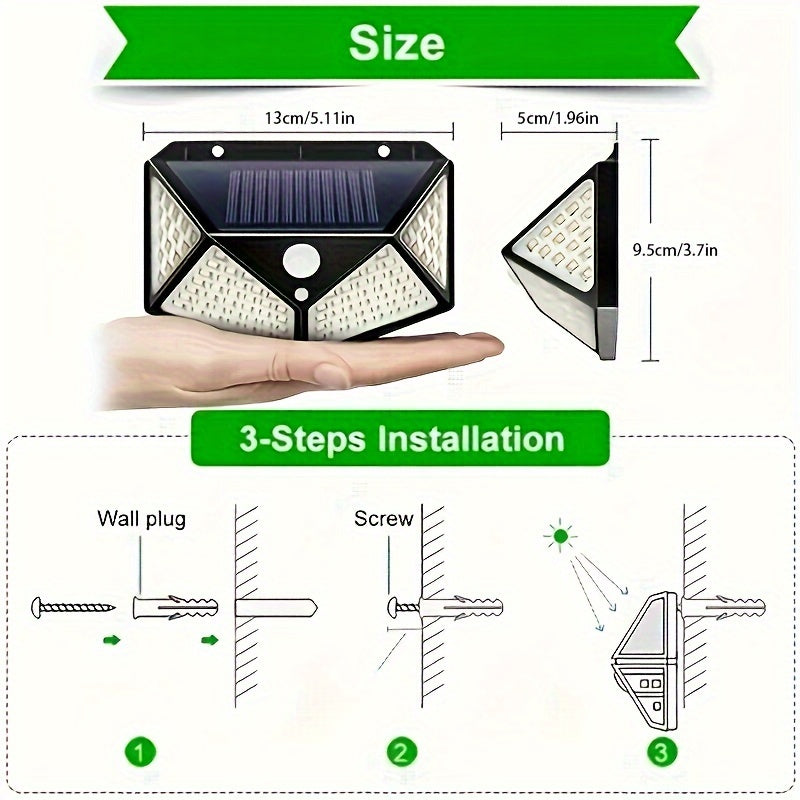 Size

13cm/5.11in

5cm/1.96in

9.5cm/3.7in

3-Steps Installation

Wall plug

Screw

1

2

3