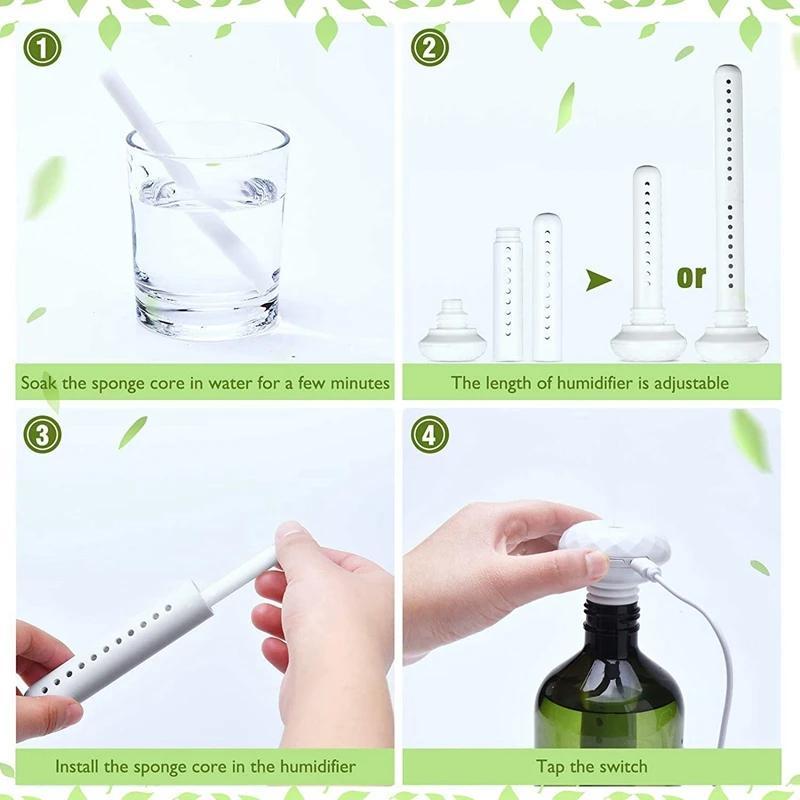 1

Soak the sponge core in water for a few minutes

2

or

The length of humidifier is adjustable

3

Install the sponge core in the humidifier

4

Tap the switch