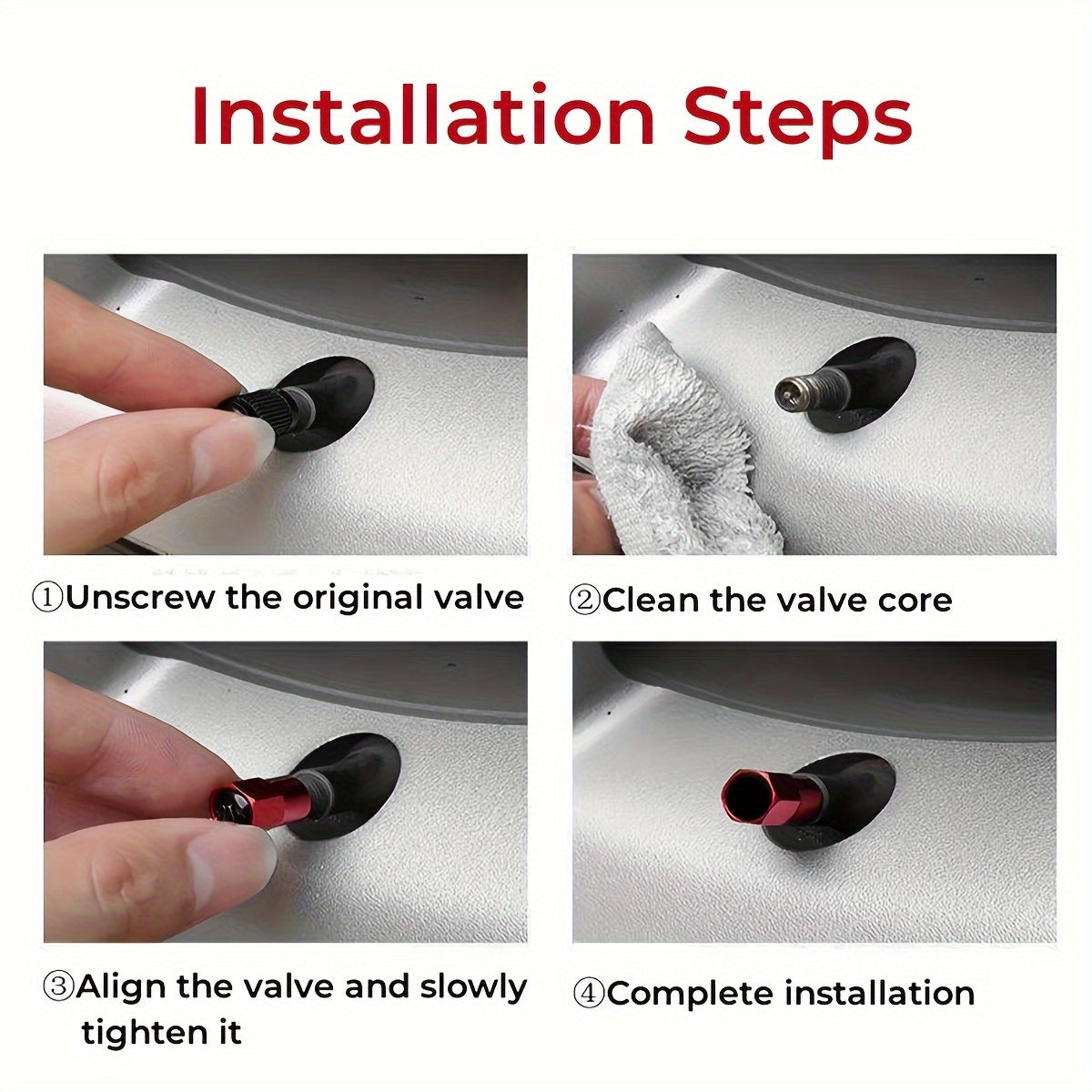 Installation Steps

①Unscrew the original valve

②Clean the valve core

③Align the valve and slowly tighten it

④Complete installation