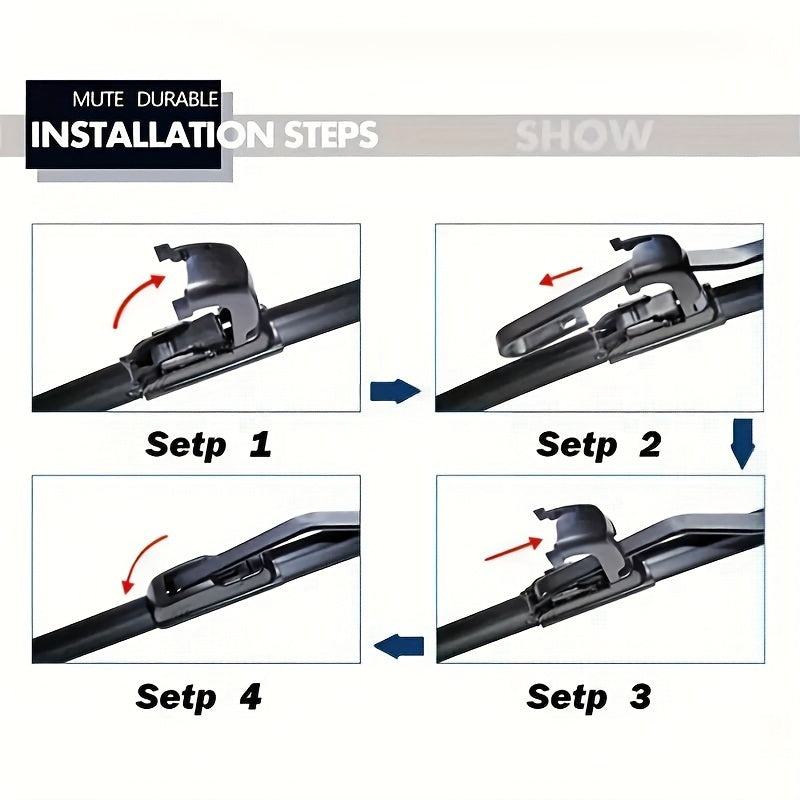 MUTE DURABLE
INSTALLATION STEPS SHOW

Setp 1

Setp 2

Setp 4

Setp 3