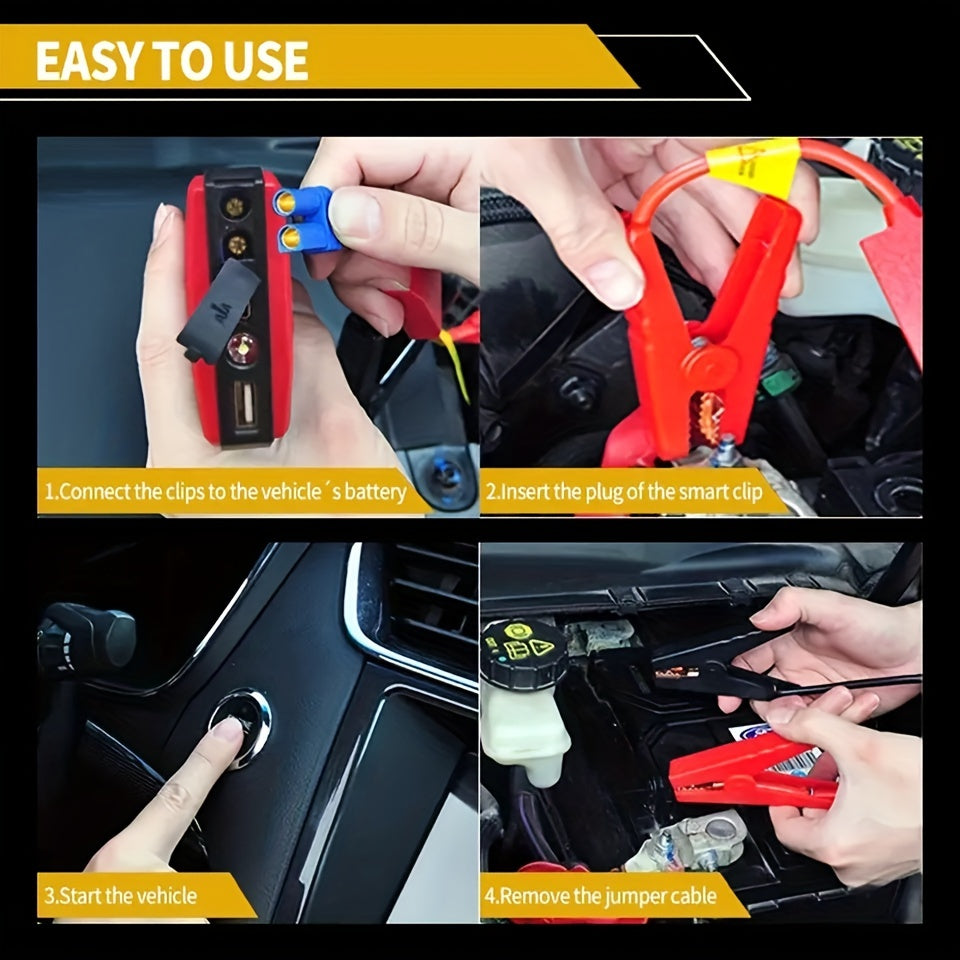 EASY TO USE

1.Connect the clips to the vehicle´s battery

2.Insert the plug of the smart clip

3.Start the vehicle

4.Remove the jumper cable