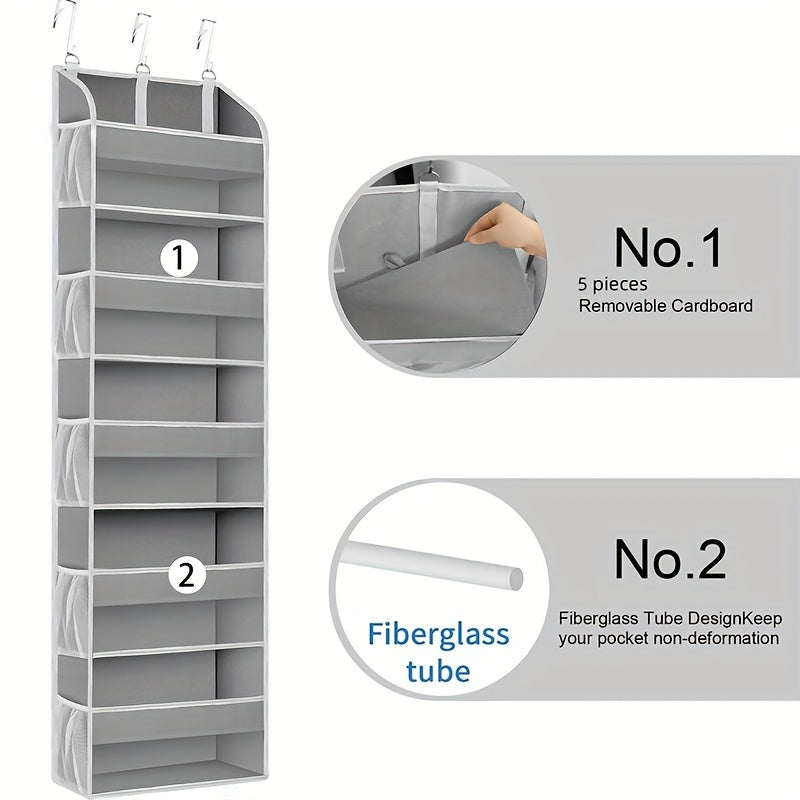 1

2

No.1
5 pieces
Removable Cardboard

Fiberglass tube

No.2
Fiberglass Tube DesignKeep your pocket non-deformation