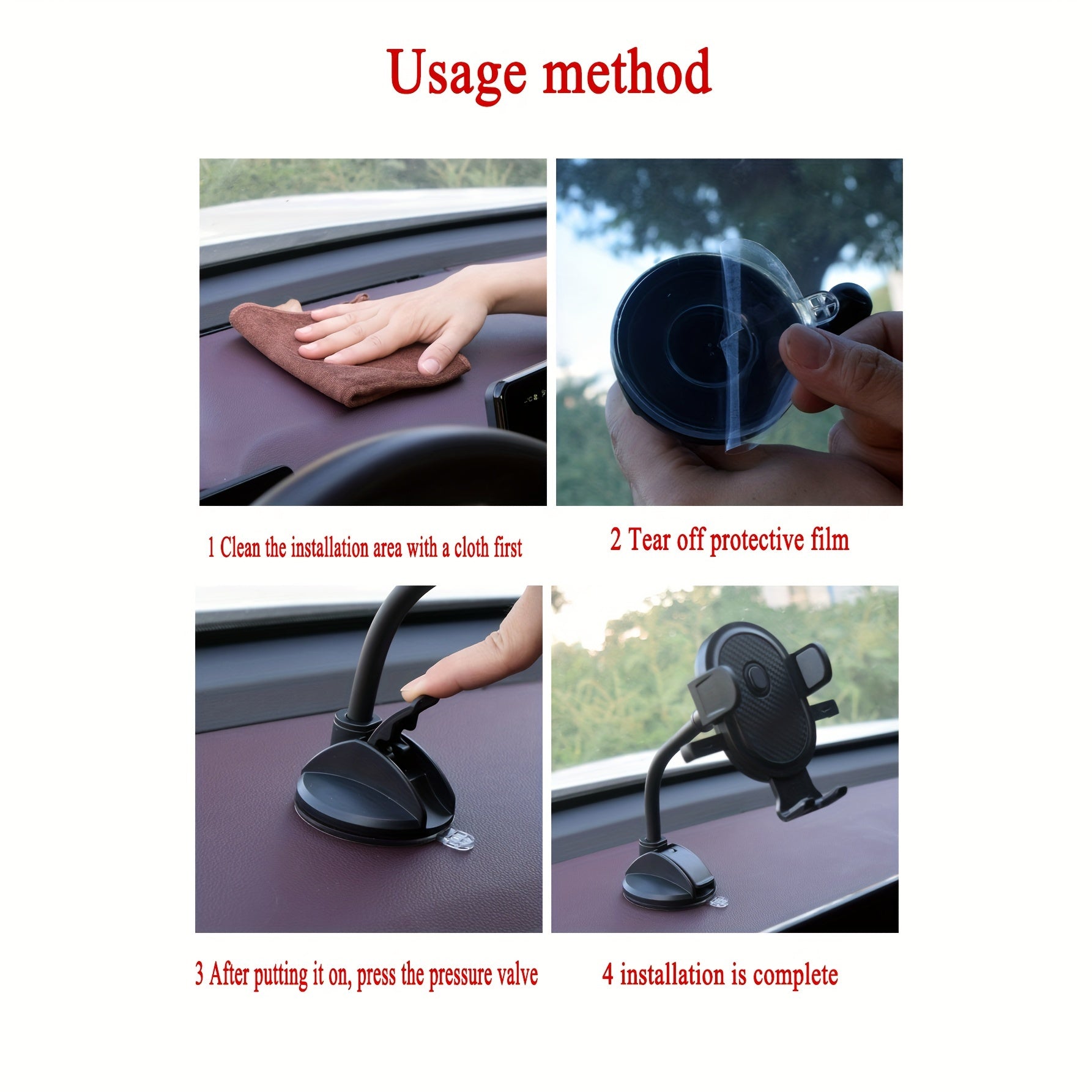 Usage method

1 Clean the installation area with a cloth first

2 Tear off protective film

3 After putting it on, press the pressure valve

4 installation is complete