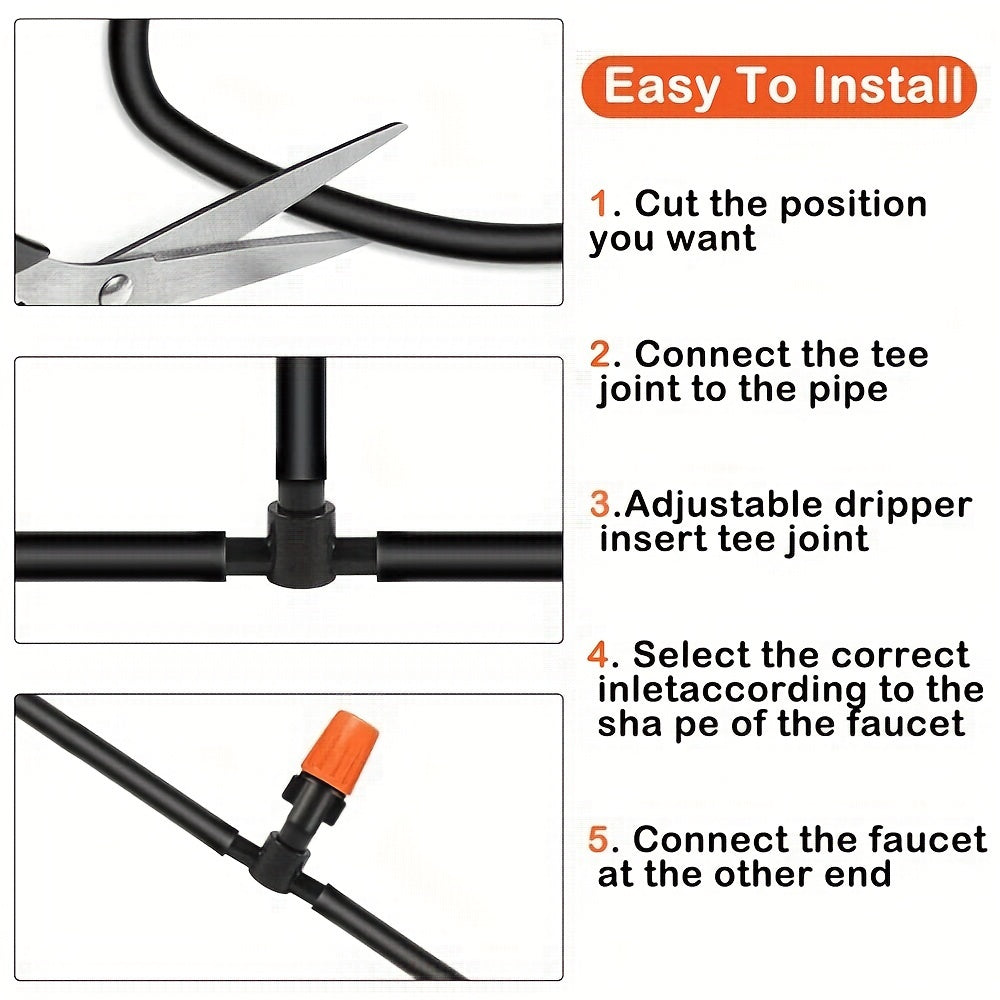 Easy To Install

1. Cut the position you want

2. Connect the tee joint to the pipe

3.Adjustable dripper insert tee joint

4. Select the correct inletaccording to the sha pe of the faucet

5. Connect the faucet at the other end