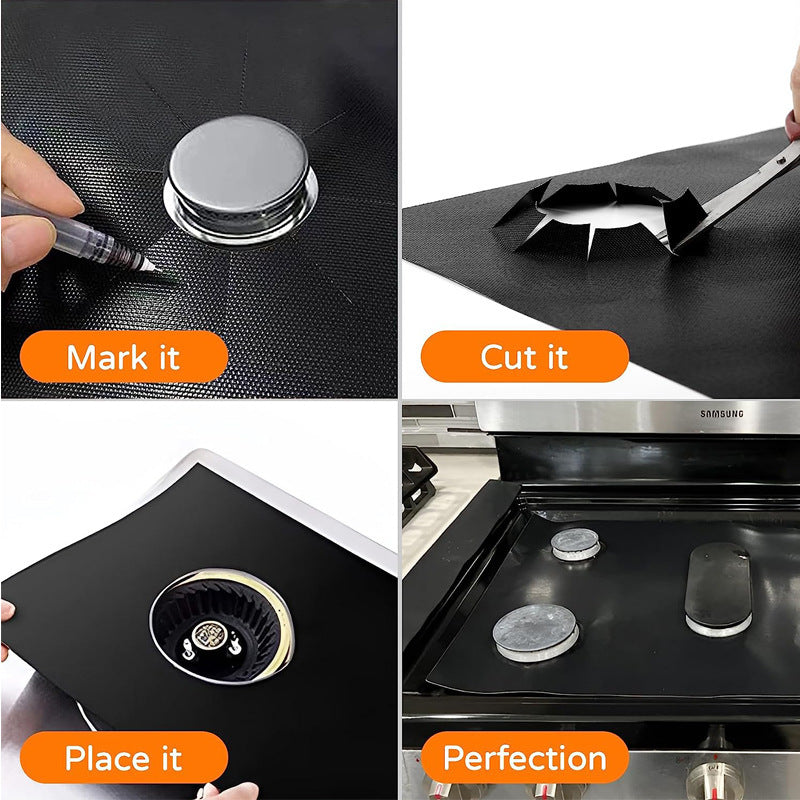 Mark it

Cut it

SAMSUNG

Place it

Perfection