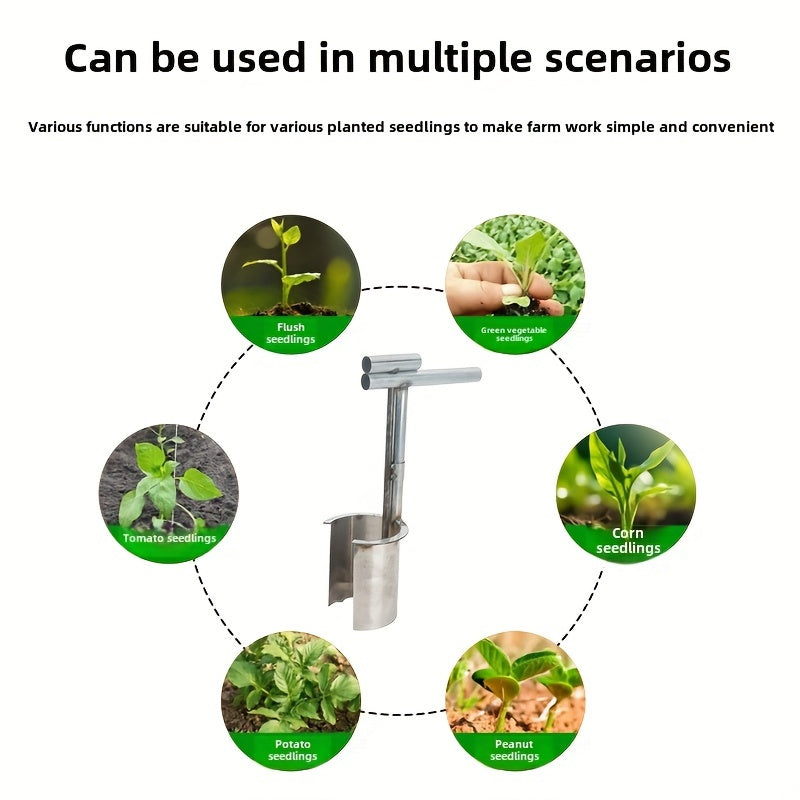 Can be used in multiple scenarios

Various functions are suitable for various planted seedlings to make farm work simple and convenient

Flush seedlings

Green vegetable seedlings

Tomato seedlings

Corn seedlings

Potato seedlings

Peanut seedlings