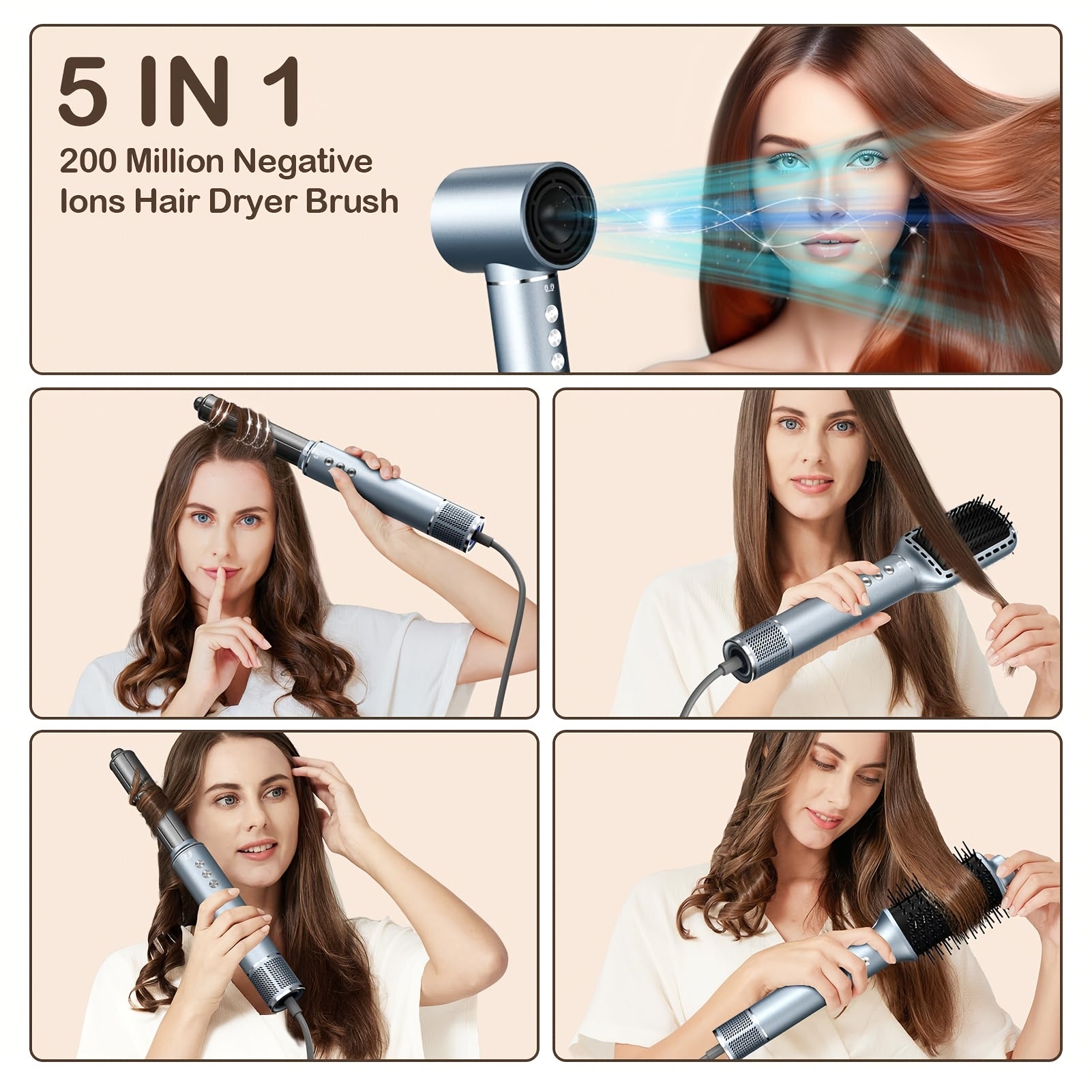 5 IN 1

200 Million Negative Ions Hair Dryer Brush