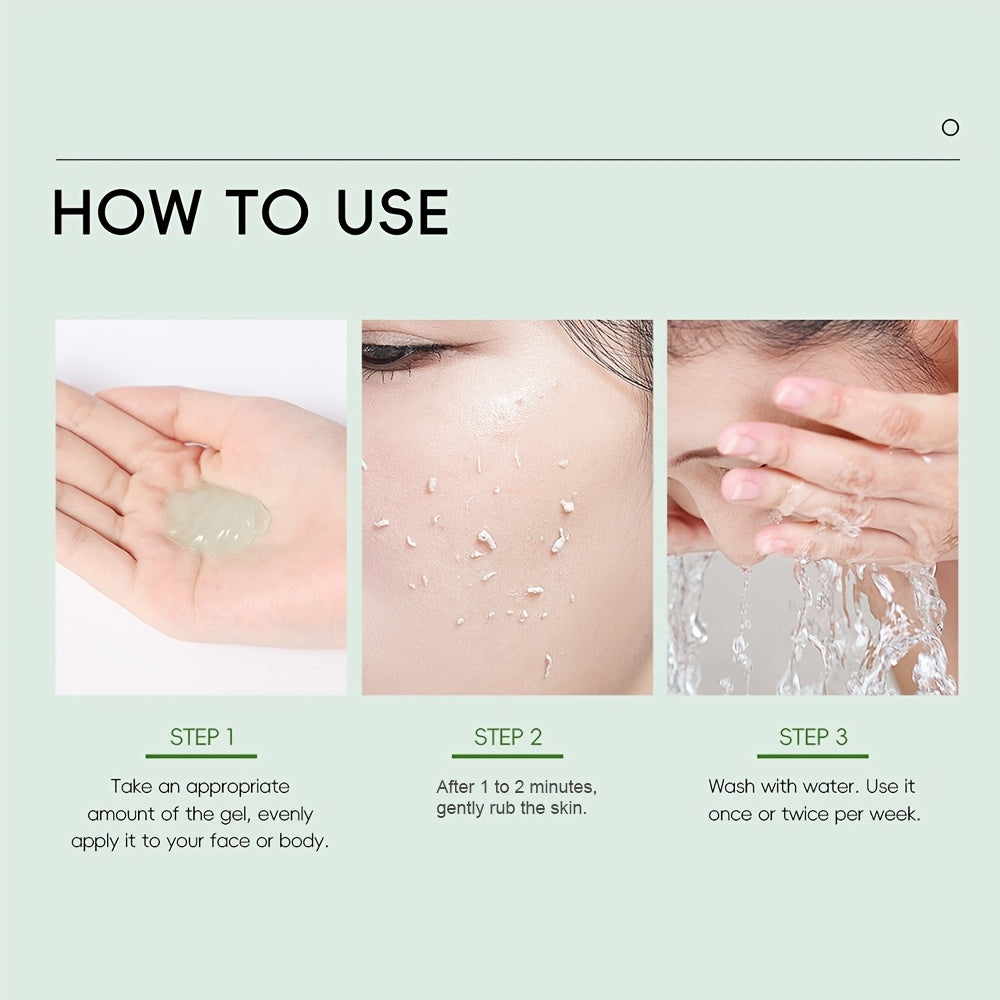 HOW TO USE

STEP 1

Take an appropriate amount of the gel, evenly apply it to your face or body.

STEP 2

After 1 to 2 minutes, gently rub the skin.

STEP 3

Wash with water. Use it once or twice per week.