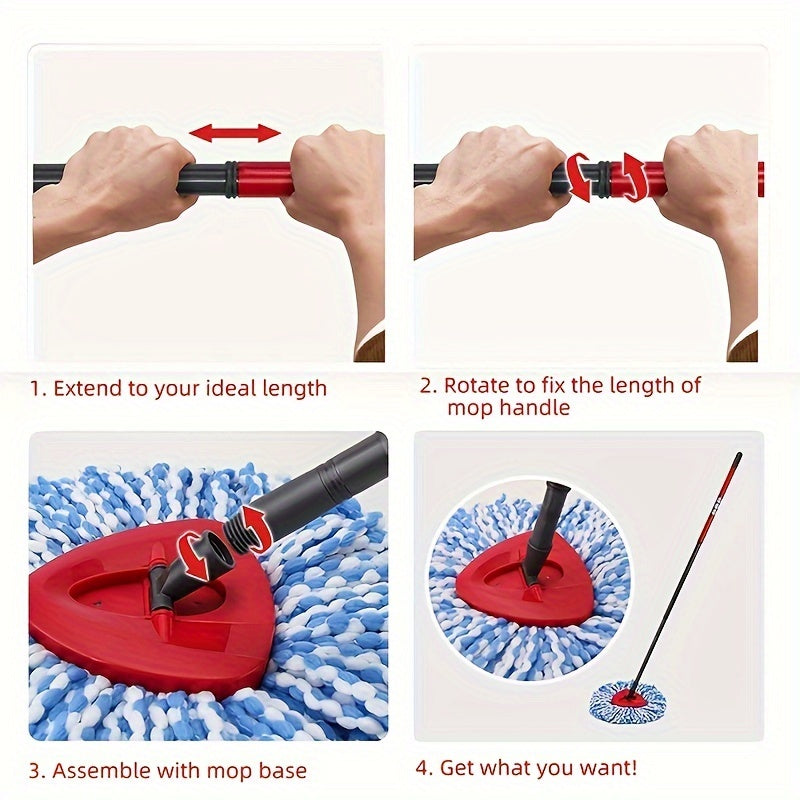 1. Extend to your ideal length

2. Rotate to fix the length of mop handle

3. Assemble with mop base

4. Get what you want!