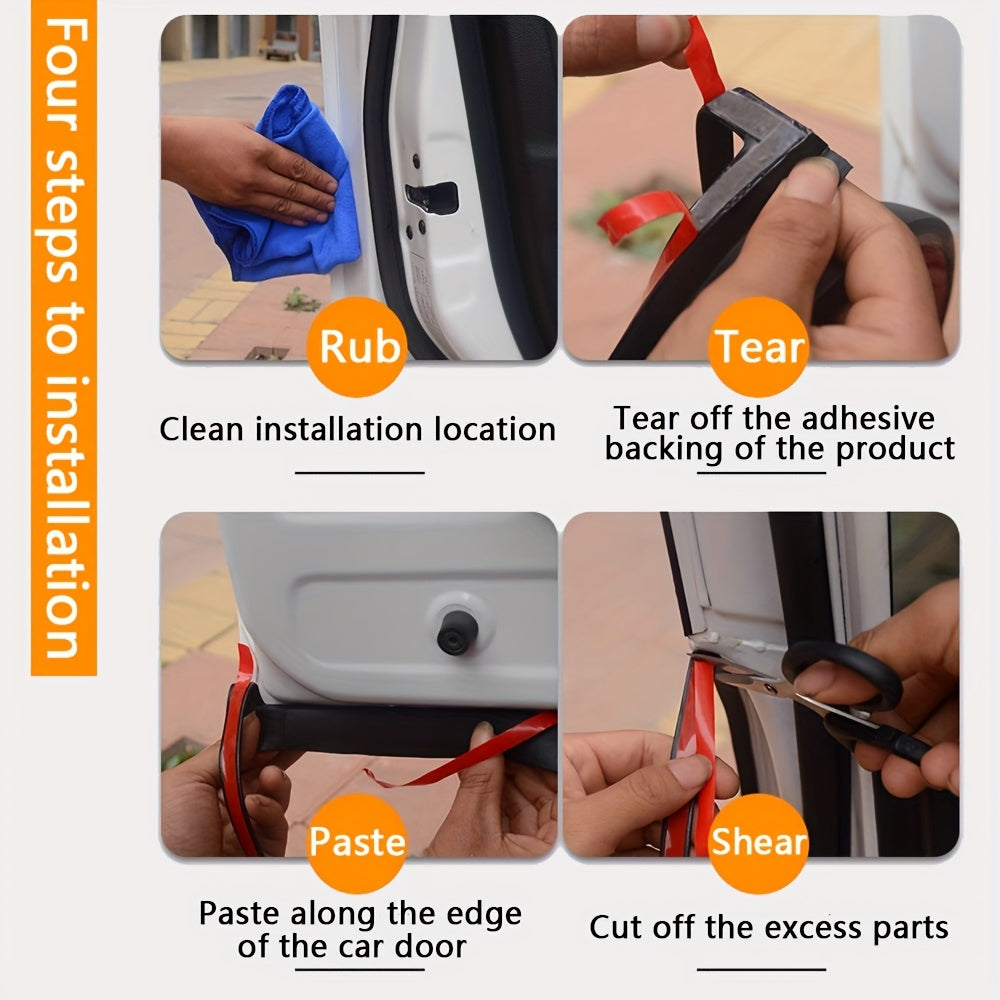 Four steps to installation

Rub

Clean installation location

Tear

Tear off the adhesive backing of the product

Paste

Paste along the edge of the car door

Shear

Cut off the excess parts