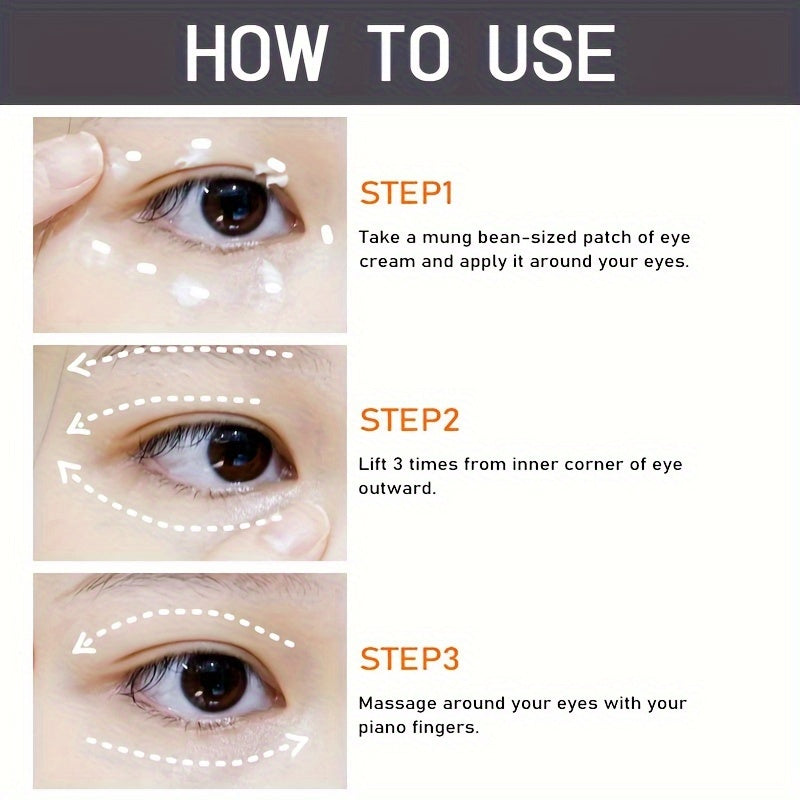 HOW TO USE

STEP1

Take a mung bean-sized patch of eye cream and apply it around your eyes.

STEP2

Lift 3 times from inner corner of eye outward.

STEP3

Massage around your eyes with your piano fingers.