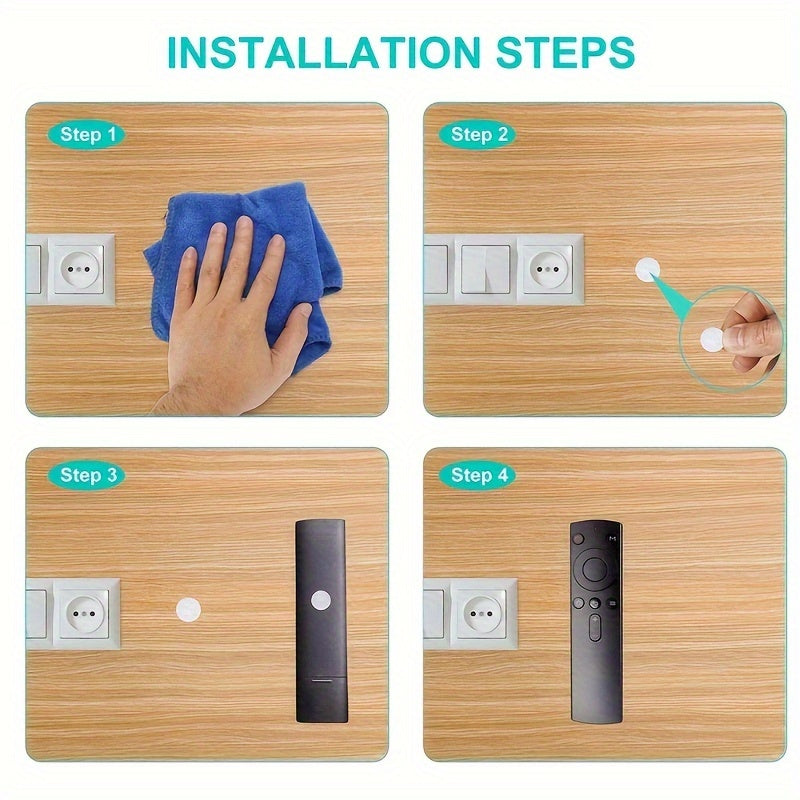 INSTALLATION STEPS

Step 1

Step 2

Step 3

Step 4