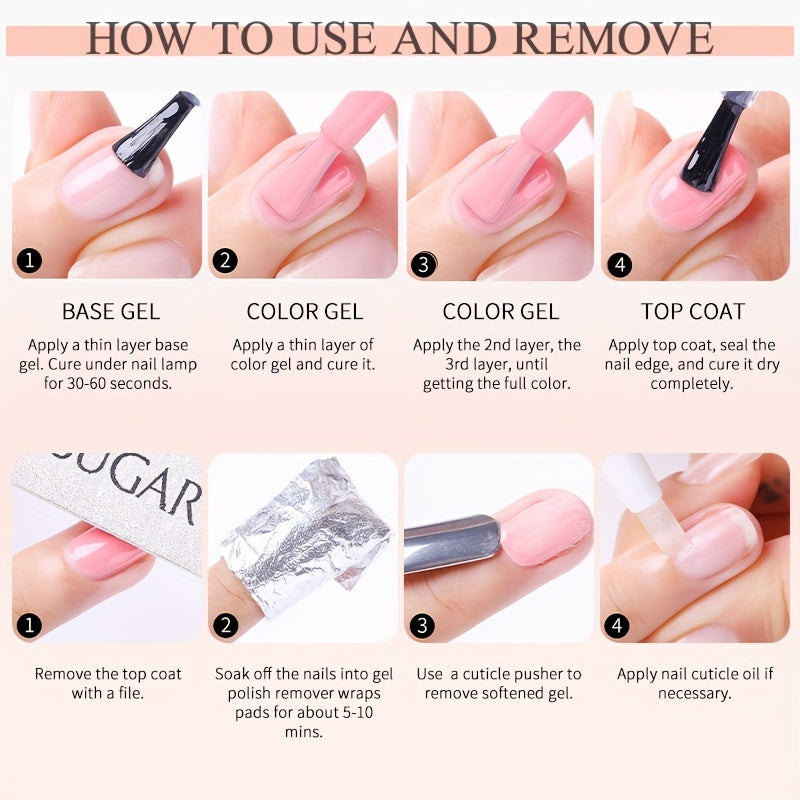 HOW TO USE AND REMOVE

1

BASE GEL

Apply a thin layer base gel. Cure under nail lamp for 30-60 seconds.

2

COLOR GEL

Apply a thin layer of color gel and cure it.

3

COLOR GEL

Apply the 2nd layer, the 3rd layer, until getting the full color.

4

TOP COAT

Apply top coat, seal the nail edge, and cure it dry completely.

UGAR

1

Remove the top coat with a file.

2

Soak off the nails into gel polish remover wraps pads for about 5-10 mins.

3

Use a cuticle pusher to remove softened gel.

4

Apply nail cuticle oil if necessary.