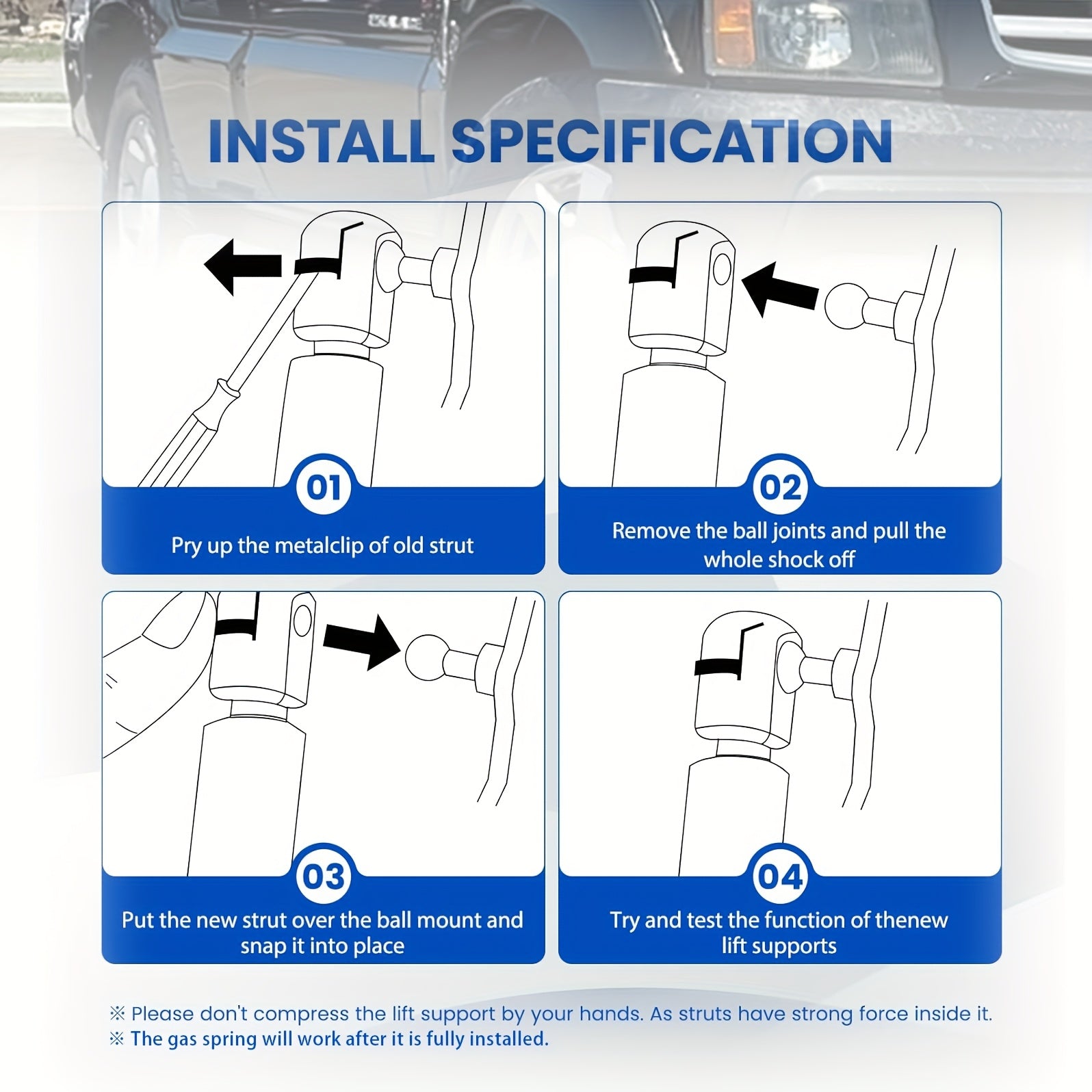 INSTALL SPECIFICATION

01
Pry up the metalclip of old strut

02
Remove the ball joints and pull the whole shock off

03
Put the new strut over the ball mount and snap it into place

04
Try and test the function of thenew lift supports

※ Please don't compress the lift support by your hands. As struts have strong force inside it.
※ The gas spring will work after it is fully installed.