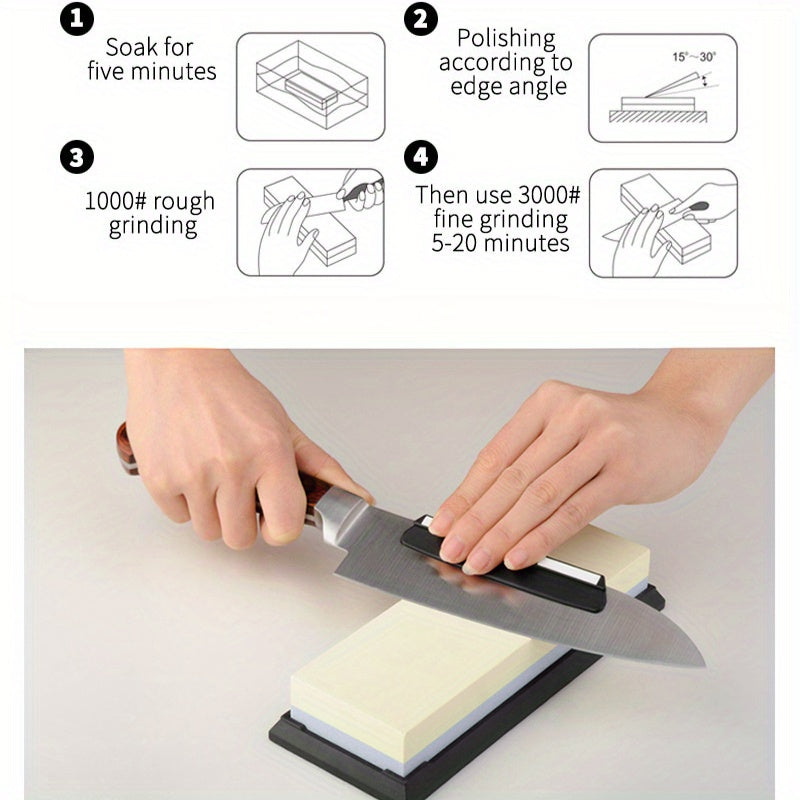 1
Soak for five minutes

2
Polishing according to edge angle

15°~30°

3
1000# rough grinding

4
Then use 3000# fine grinding 5-20 minutes